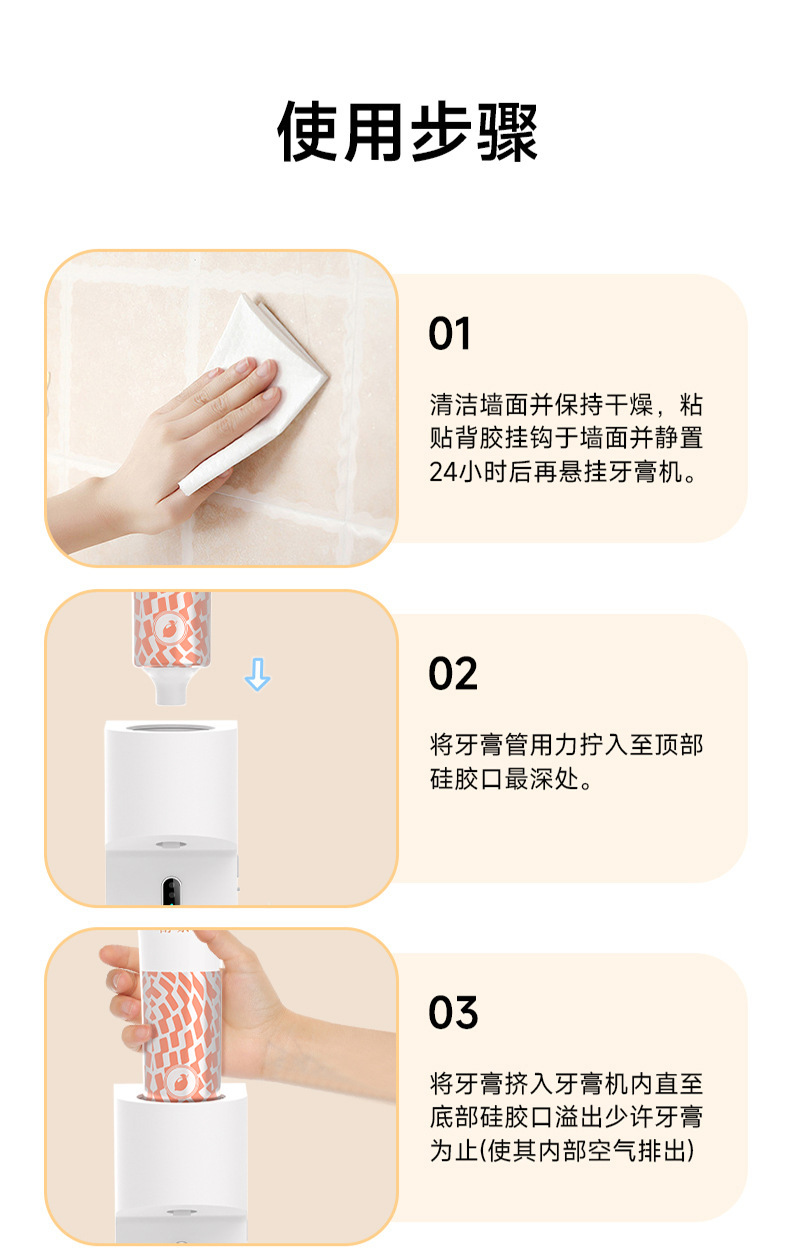 使用步骤

01

清洁墙面并保持干燥，粘贴背胶挂钩于墙面并静置24小时后再悬挂牙膏机。

02

将牙膏管用力拧入至顶部硅胶口最深处。

03

将牙膏挤入牙膏机内直至底部硅胶口溢出少许牙膏为止(使其内部空气排出)