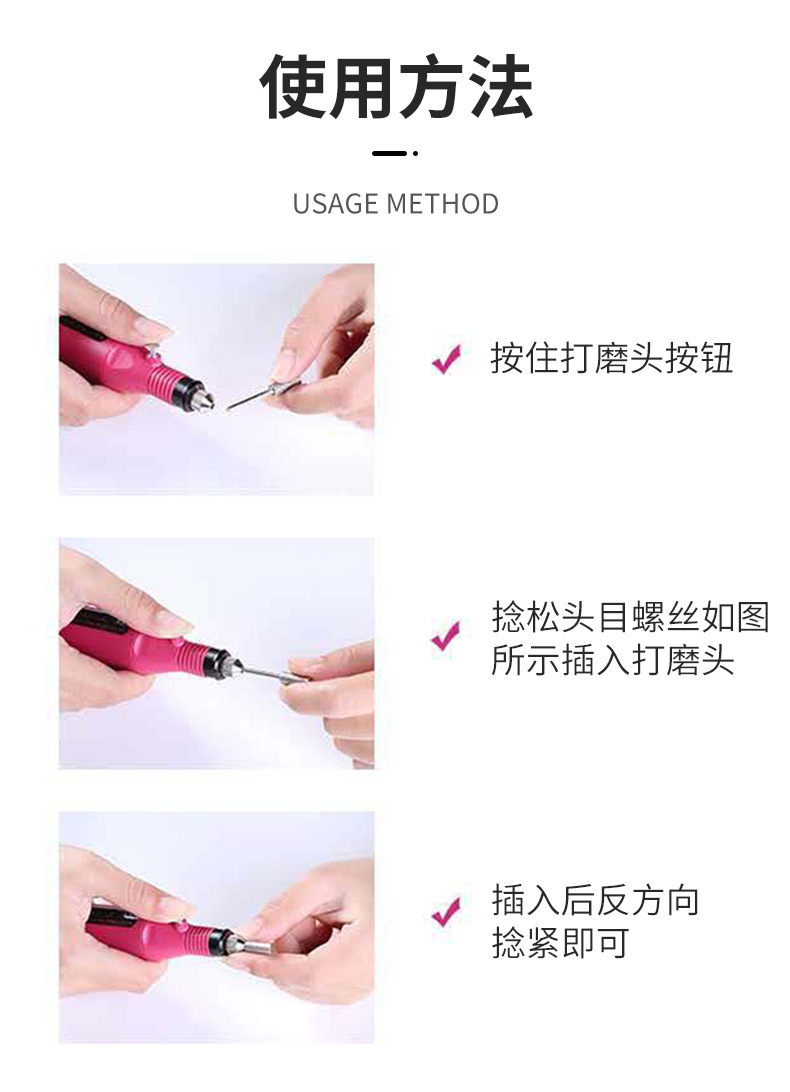 使用方法

USAGE METHOD

按住打磨头按钮

捻松头目螺丝如图所示插入打磨头

插入后反方向捻紧即可