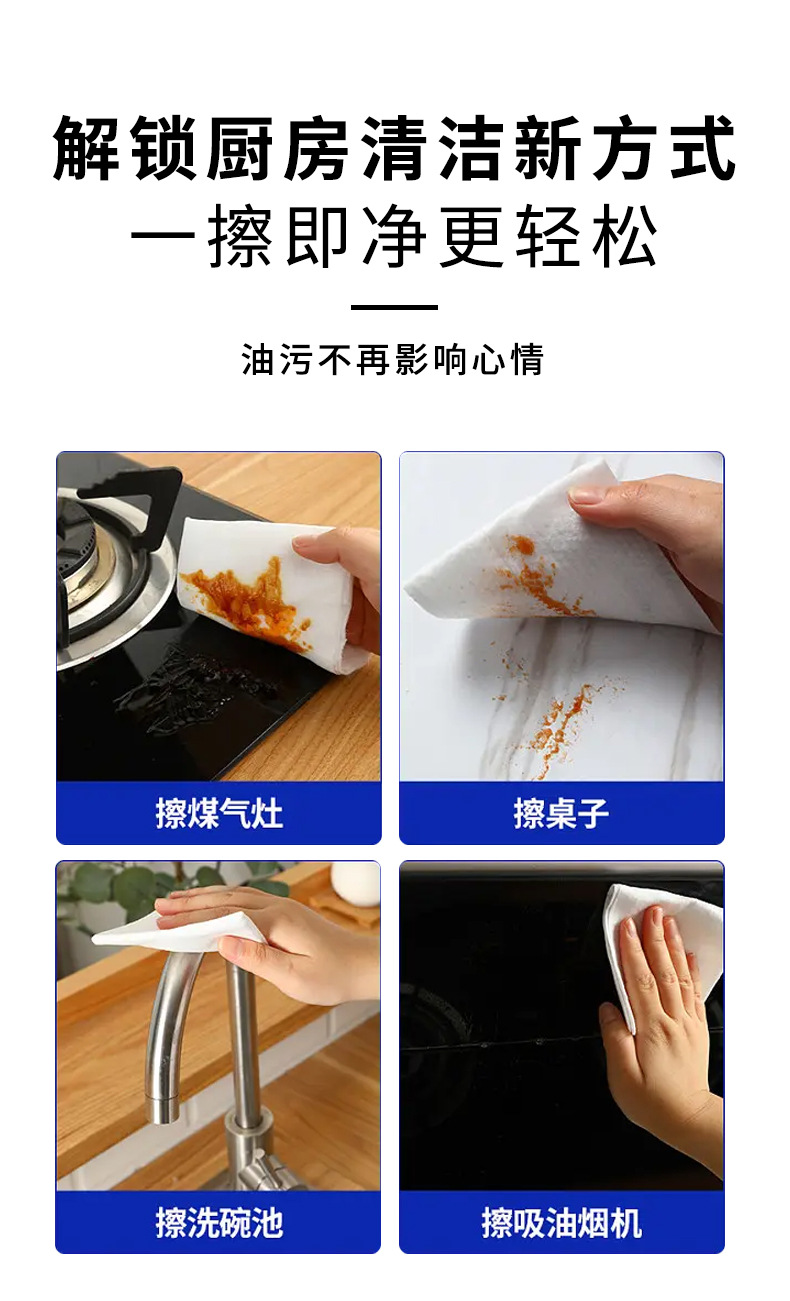 解锁厨房清洁新方式
一擦即净更轻松

油污不再影响心情

擦煤气灶

擦桌子

擦洗碗池

擦吸油烟机