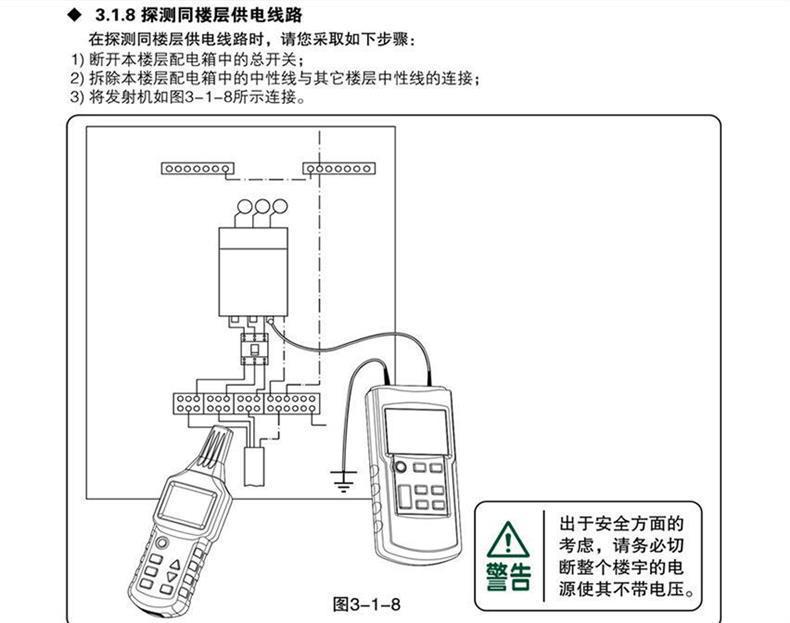 ◆ 3.1.8 探测同楼层供电线路

在探测同楼层供电线路时，请您采取如下步骤：

1) 断开本楼层配电箱中的总开关；
2) 拆除本楼层配电箱中的中性线与其它楼层中性线的连接；
3) 将发射机如图3-1-8所示连接。

警告

出于安全方面的考虑，请务必切断整个楼宇的电源使其不带电压。

图3-1-8