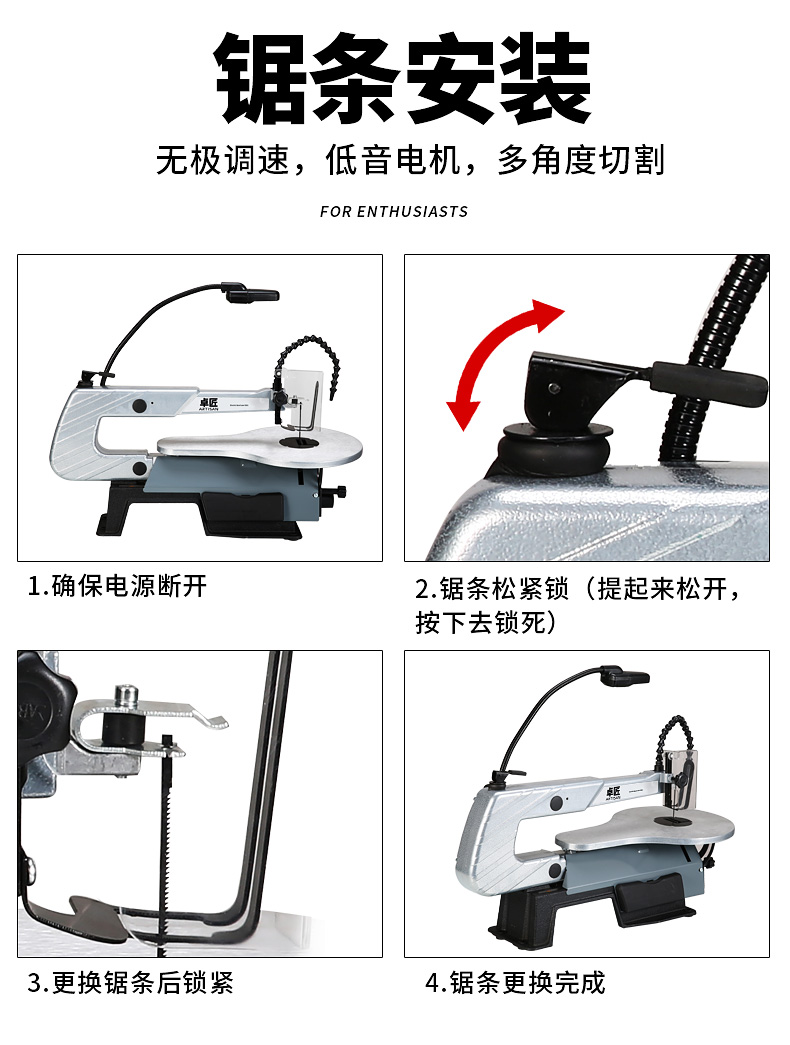 锯条安装

无极调速，低音电机，多角度切割

FOR ENTHUSIASTS

卓匠
ARTISAN

1.确保电源断开

2.锯条松紧锁（提起来松开，按下去锁死）

3.更换锯条后锁紧

卓匠

4.锯条更换完成