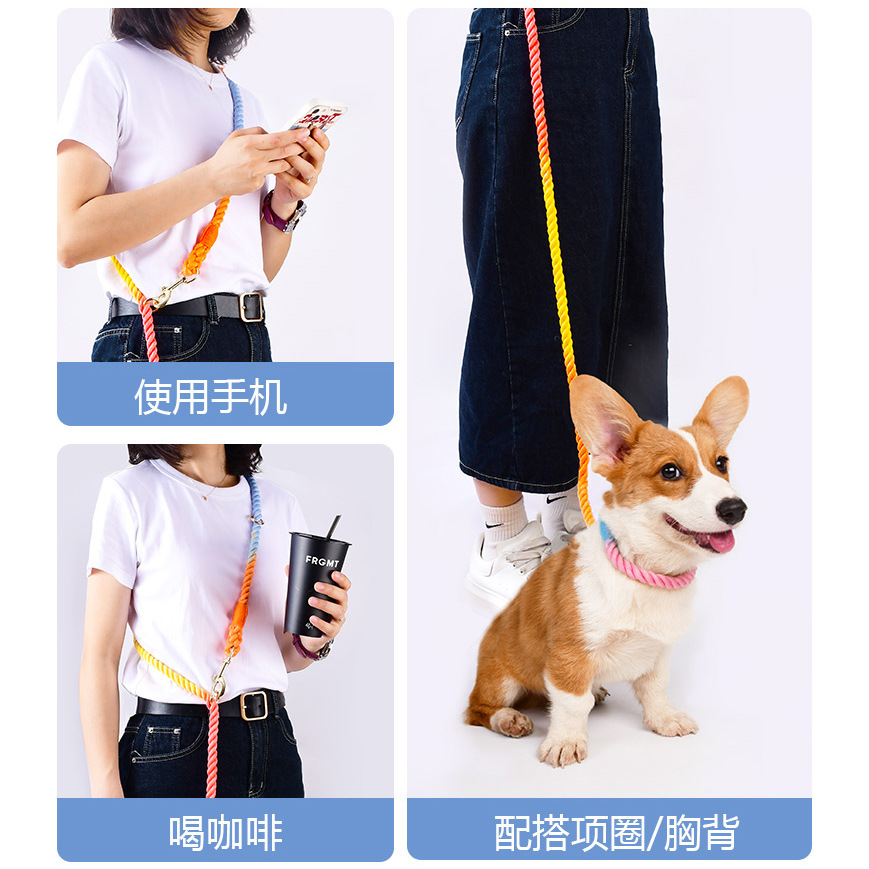 使用手机

FRGMT

喝咖啡

配搭项圈/胸背