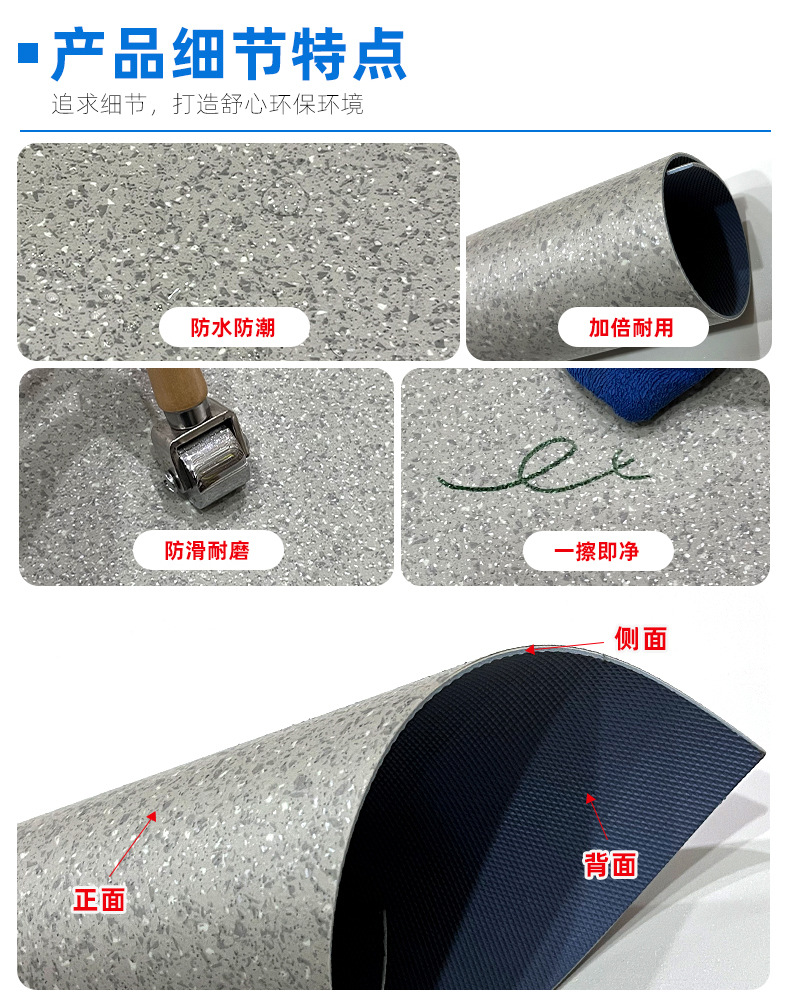 产品细节特点

追求细节，打造舒心环保环境

防水防潮

加倍耐用

防滑耐磨

一擦即净

侧面

背面

正面