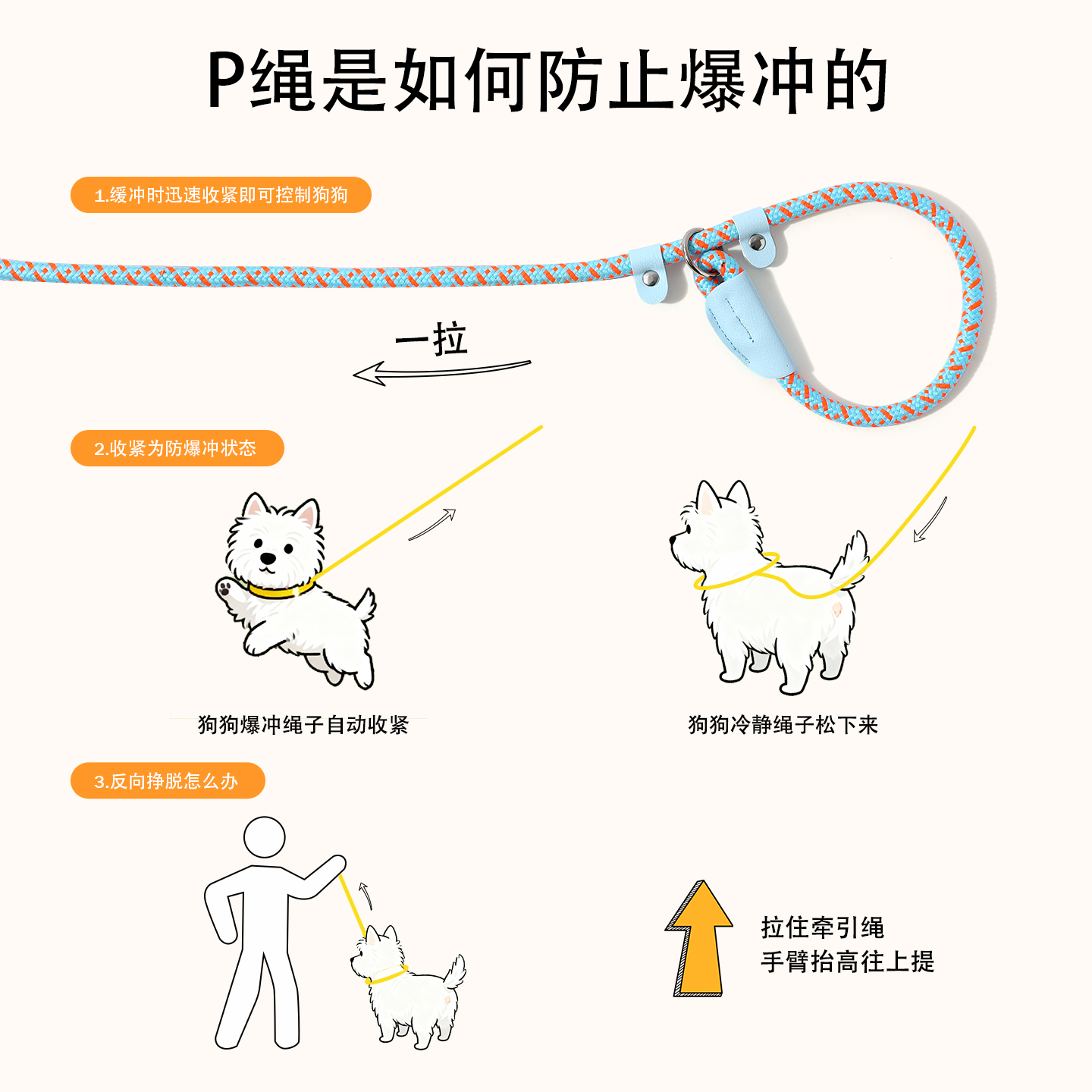 P绳是如何防止爆冲的

1.缓冲时迅速收紧即可控制狗狗

一拉

2.收紧为防爆冲状态

狗狗爆冲绳子自动收紧

狗狗冷静绳子松下来

3.反向挣脱怎么办

拉住牵引绳
手臂抬高往上提