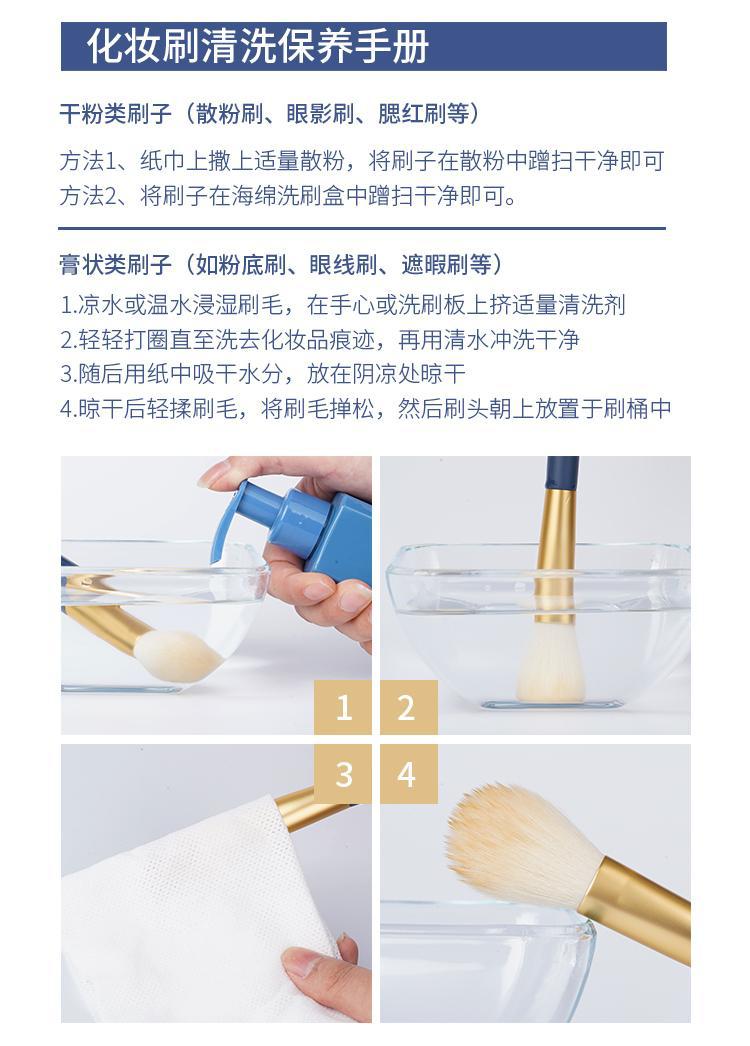 化妆刷清洗保养手册

干粉类刷子（散粉刷、眼影刷、腮红刷等）

方法1、纸巾上撒上适量散粉，将刷子在散粉中蹭扫干净即可
方法2、将刷子在海绵洗刷盒中蹭扫干净即可。

膏状类刷子（如粉底刷、眼线刷、遮瑕刷等）

1.凉水或温水浸湿刷毛，在手心或洗刷板上挤适量清洗剂
2.轻轻打圈直至洗去化妆品痕迹，再用清水冲洗干净
3.随后用纸中吸干水分，放在阴凉处晾干
4.晾干后轻揉刷毛，将刷毛掸松，然后刷头朝上放置于刷桶中

1

2

3

4