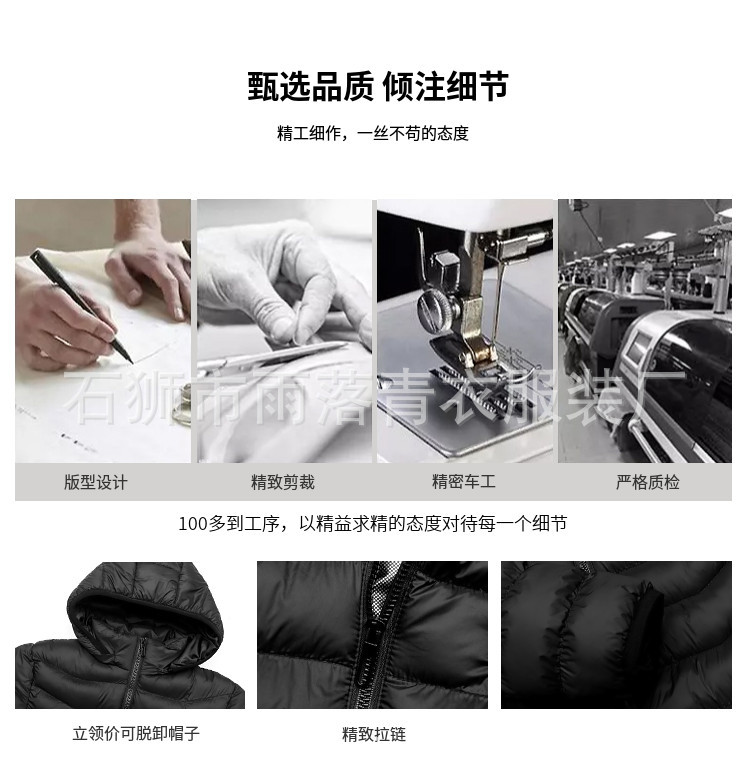 甄选品质 倾注细节

精工细作，一丝不苟的态度

石狮市雨落青衣服装厂

版型设计

精致剪裁

精密车工

严格质检

100多到工序，以精益求精的态度对待每一个细节

立领价可脱卸帽子

精致拉链