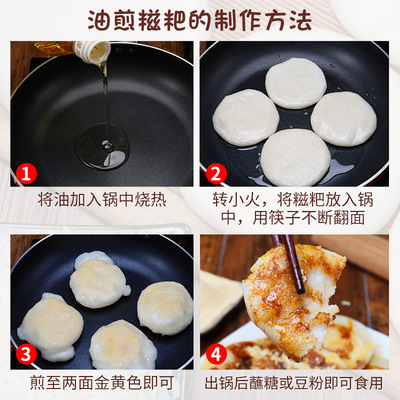 油煎糍粑的制作方法

1
将油加入锅中烧热

2
转小火，将糍粑放入锅中，用筷子不断翻面

3
煎至两面金黄色即可

4
出锅后蘸糖或豆粉即可食用