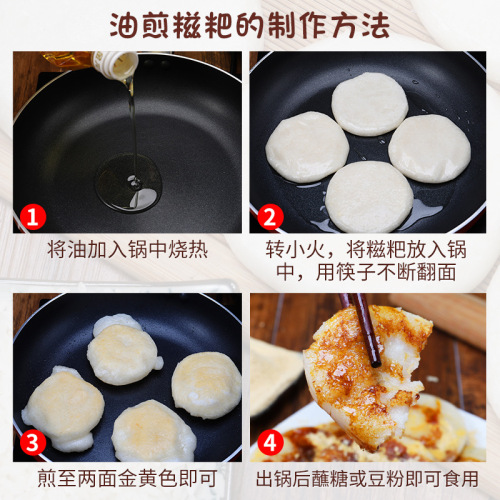 油煎糍粑的制作方法

1
将油加入锅中烧热

2
转小火，将糍粑放入锅中，用筷子不断翻面

3
煎至两面金黄色即可

4
出锅后蘸糖或豆粉即可食用