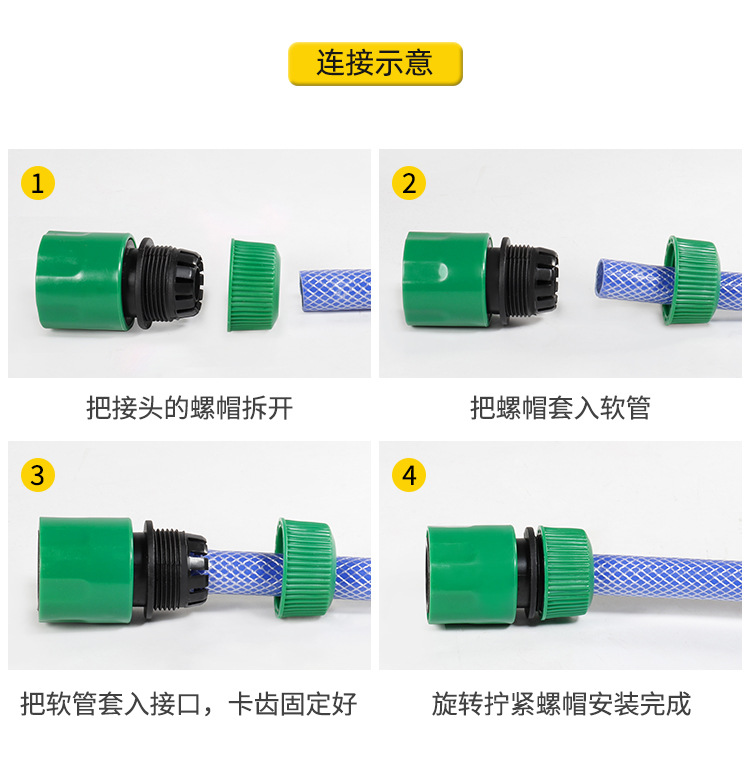 连接示意

1

把接头的螺帽拆开

2

把螺帽套入软管

3

把软管套入接口，卡齿固定好

4

旋转拧紧螺帽安装完成