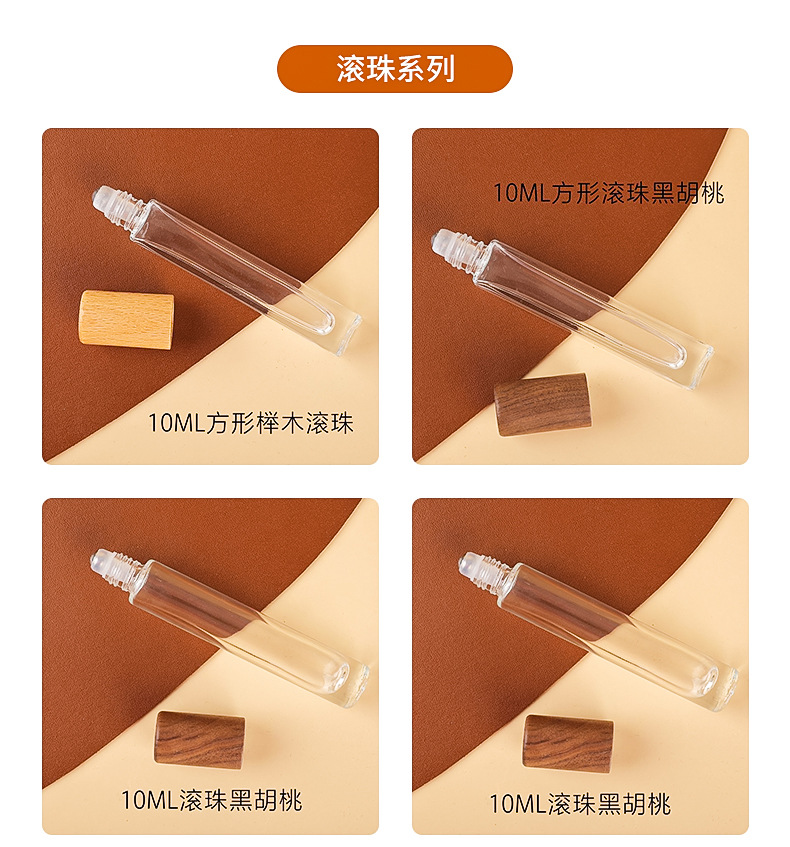 滚珠系列

10ML方形榉木滚珠

10ML方形滚珠黑胡桃

10ML滚珠黑胡桃

10ML滚珠黑胡桃