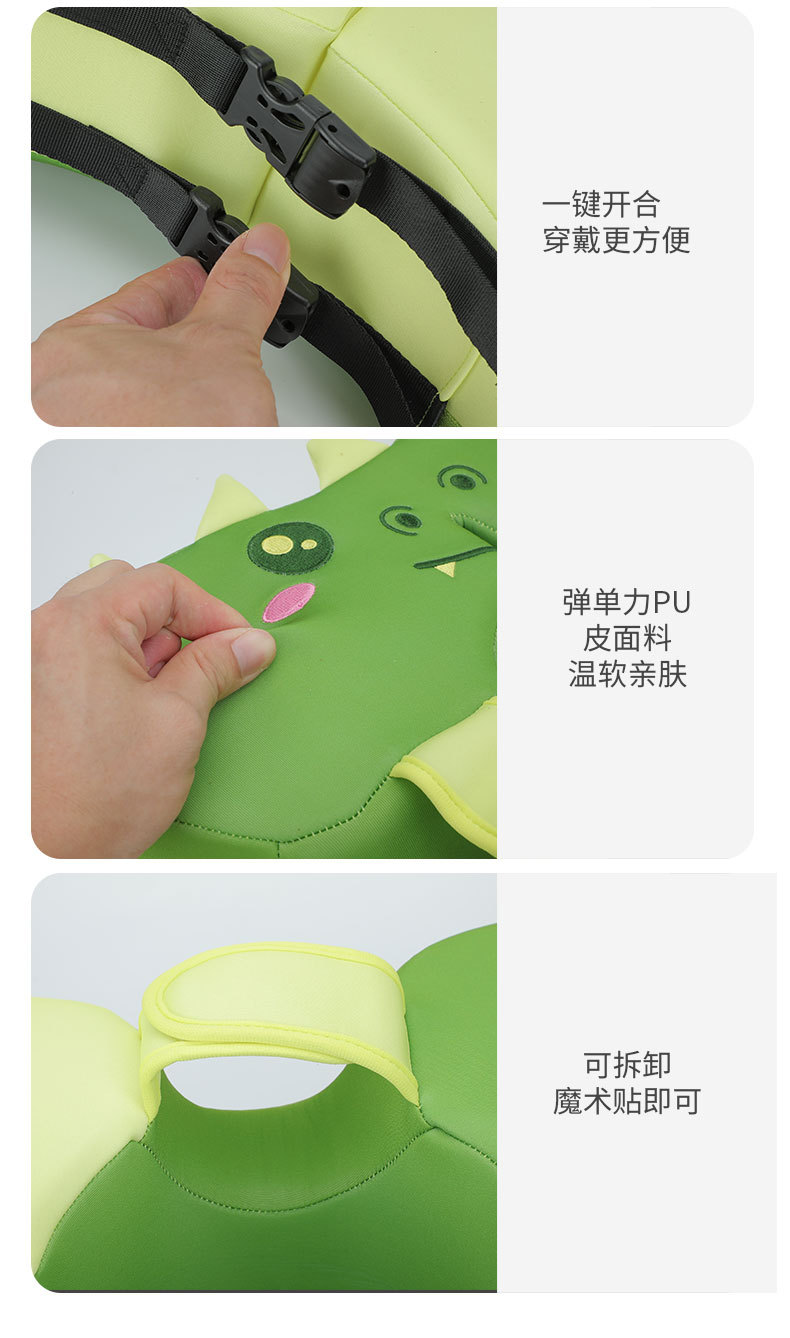 一键开合
穿戴更方便

弹单力PU
皮面料
温软亲肤

可拆卸
魔术贴即可