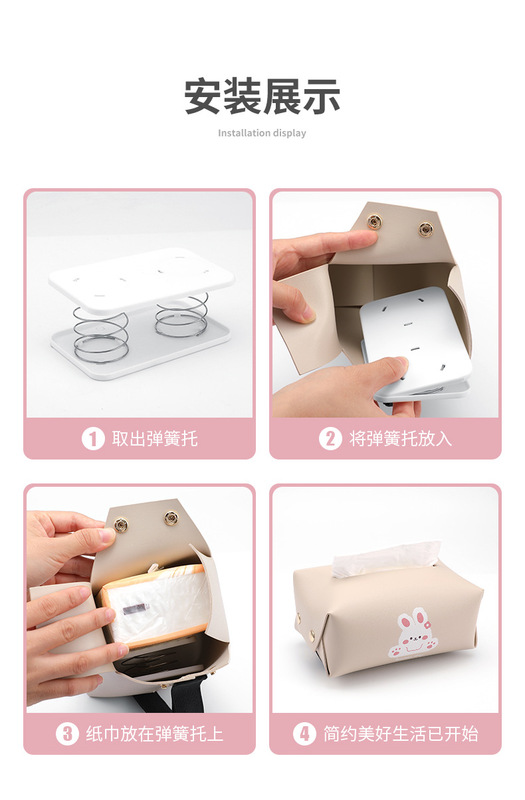 安装展示

Installation display

1 取出弹簧托

2 将弹簧托放入

3 纸巾放在弹簧托上

4 简约美好生活已开始