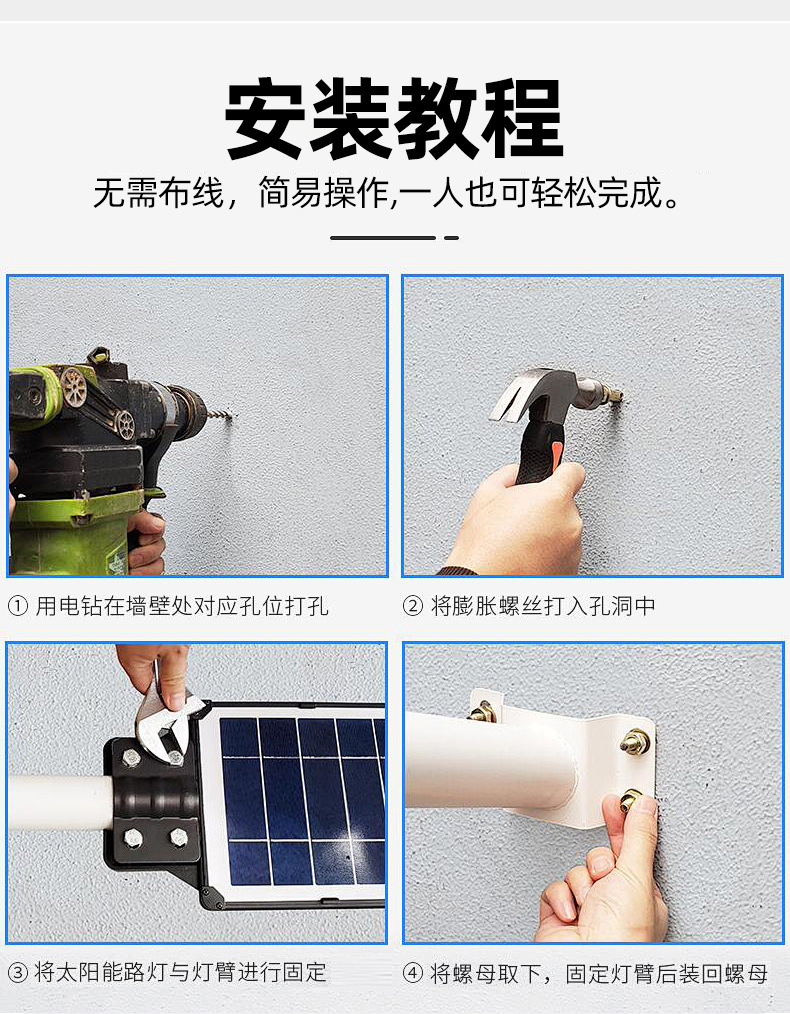 安装教程

无需布线，简易操作,一人也可轻松完成。

① 用电钻在墙壁处对应孔位打孔

② 将膨胀螺丝打入孔洞中

③ 将太阳能路灯与灯臂进行固定

④ 将螺母取下，固定灯臂后装回螺母