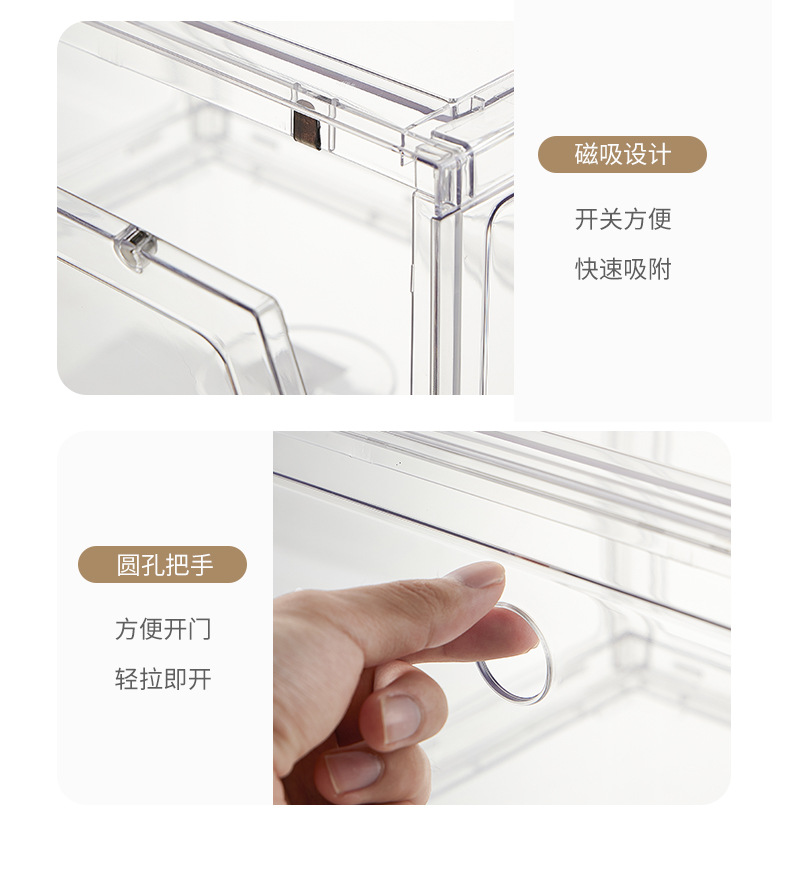 磁吸设计

开关方便

快速吸附

圆孔把手

方便开门

轻拉即开