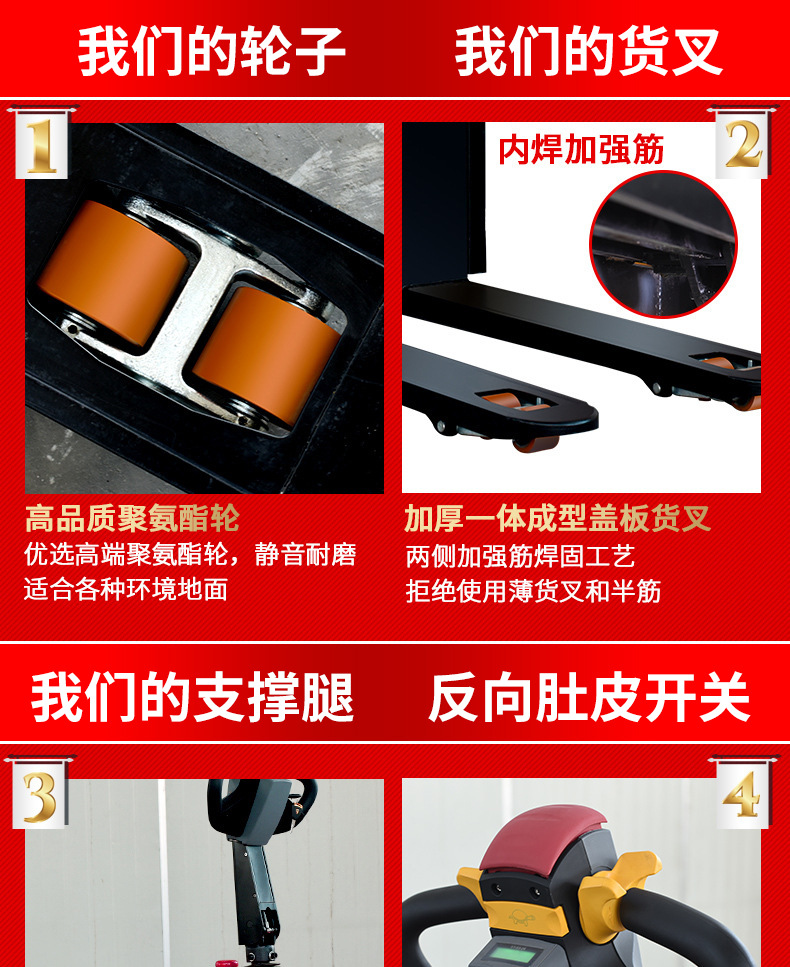 我们的轮子

1

高品质聚氨酯轮
优选高端聚氨酯轮，静音耐磨
适合各种环境地面

我们的货叉

2

内焊加强筋

加厚一体成型盖板货叉
两侧加强筋焊固工艺
拒绝使用薄货叉和半筋

我们的支撑腿

3

反向肚皮开关

4