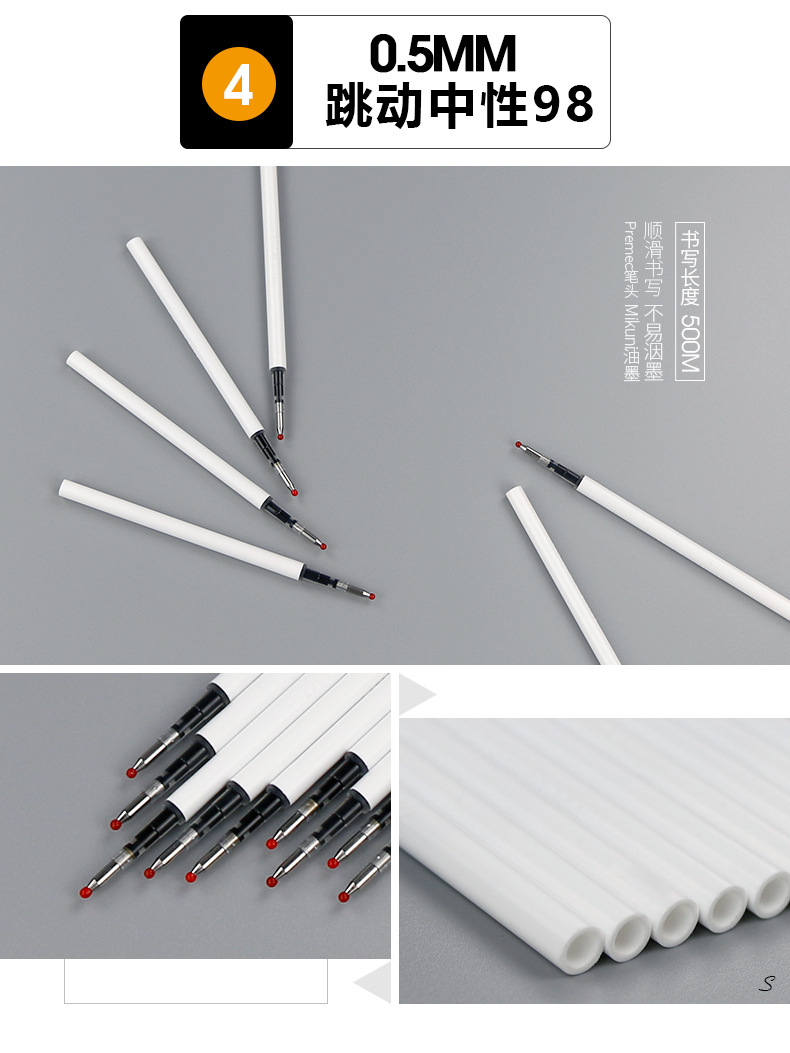 4

0.5MM
跳动中性98

书写长度 500M
顺滑书写 不易洇墨
Premec笔头 Mikuni油墨

S