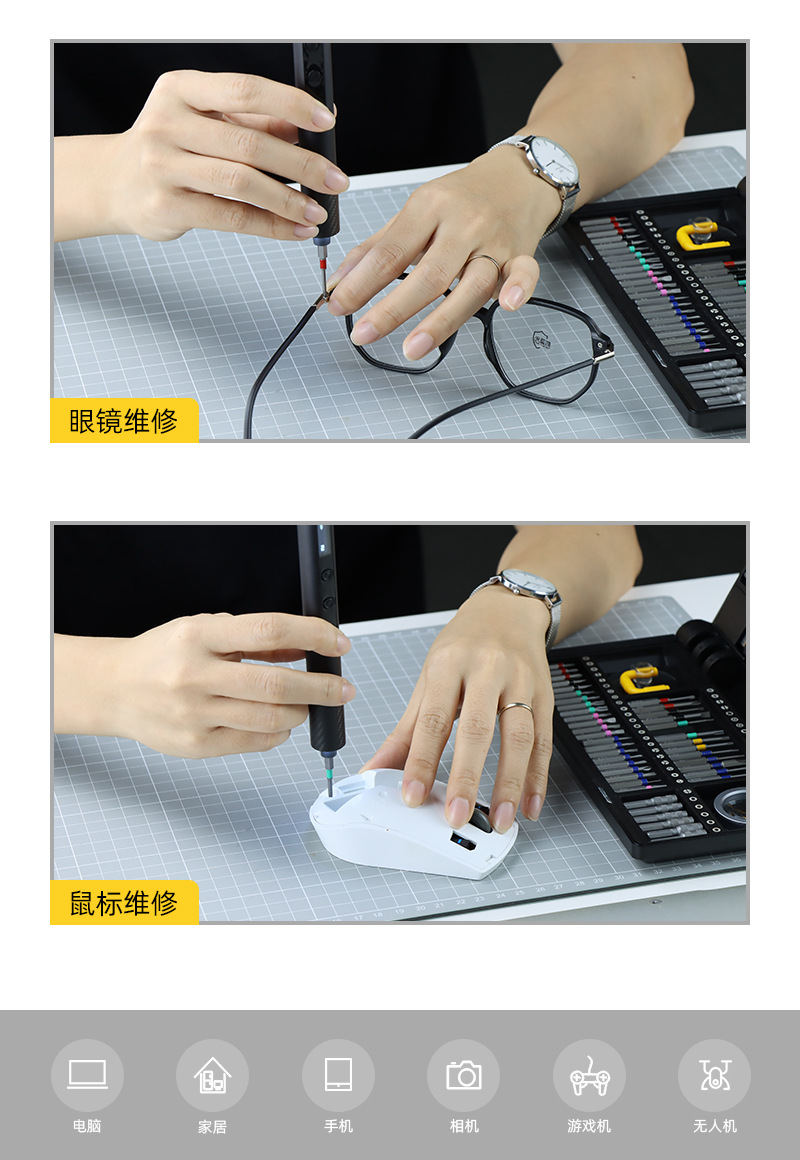 眼镜维修

鼠标维修

电脑

家居

手机

相机

游戏机

无人机