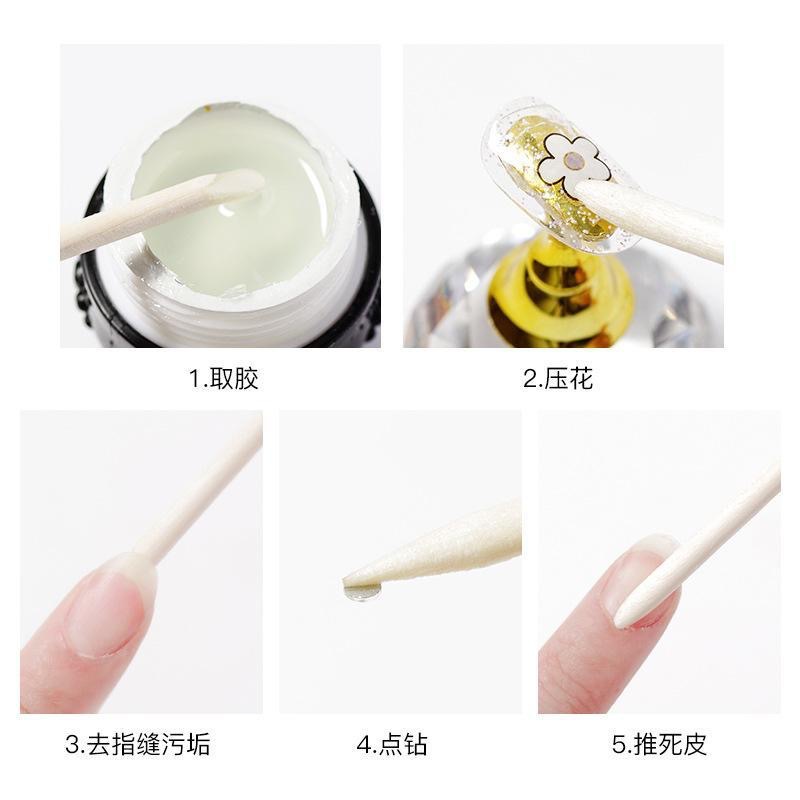 1.取胶

2.压花

3.去指缝污垢

4.点钻

5.推死皮