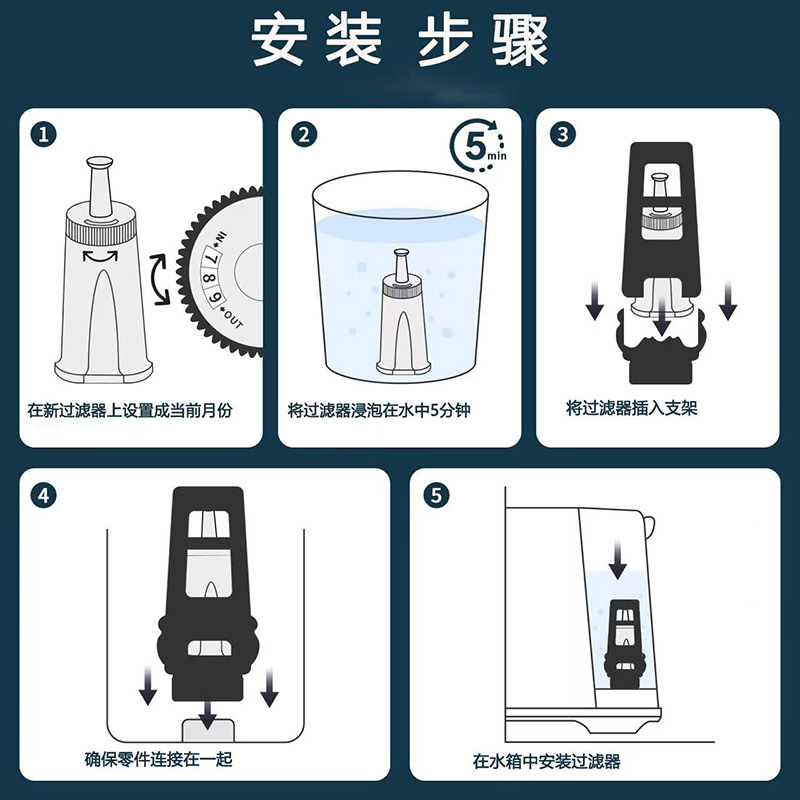 安装 步骤

1

IN
7
8
9
OUT

在新过滤器上设置成当前月份

2

5 min

将过滤器浸泡在水中5分钟

3

将过滤器插入支架

4

确保零件连接在一起

5

在水箱中安装过滤器