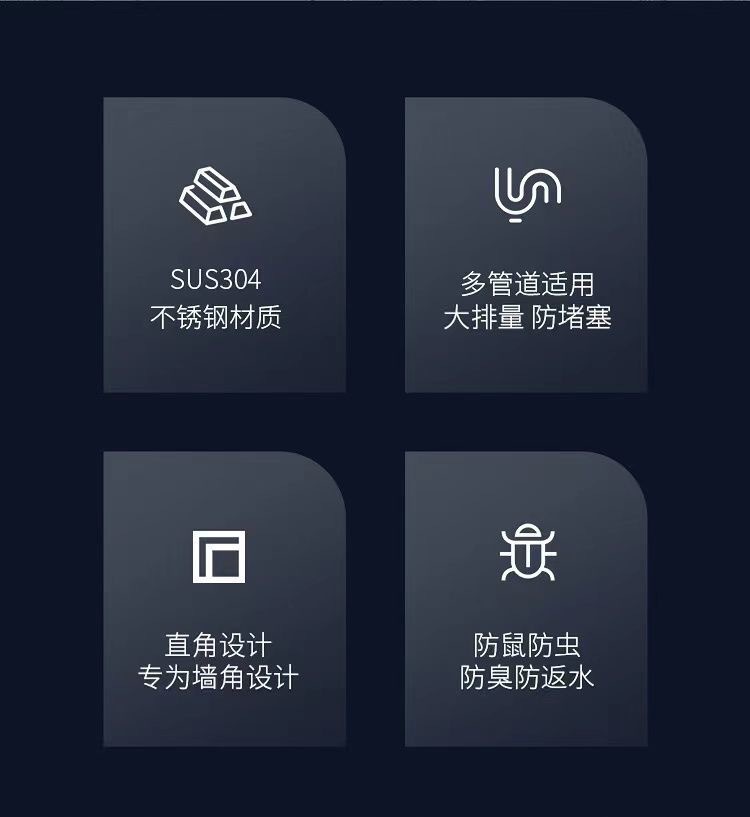 SUS304
不锈钢材质

多管道适用
大排量 防堵塞

直角设计
专为墙角设计

防鼠防虫
防臭防返水