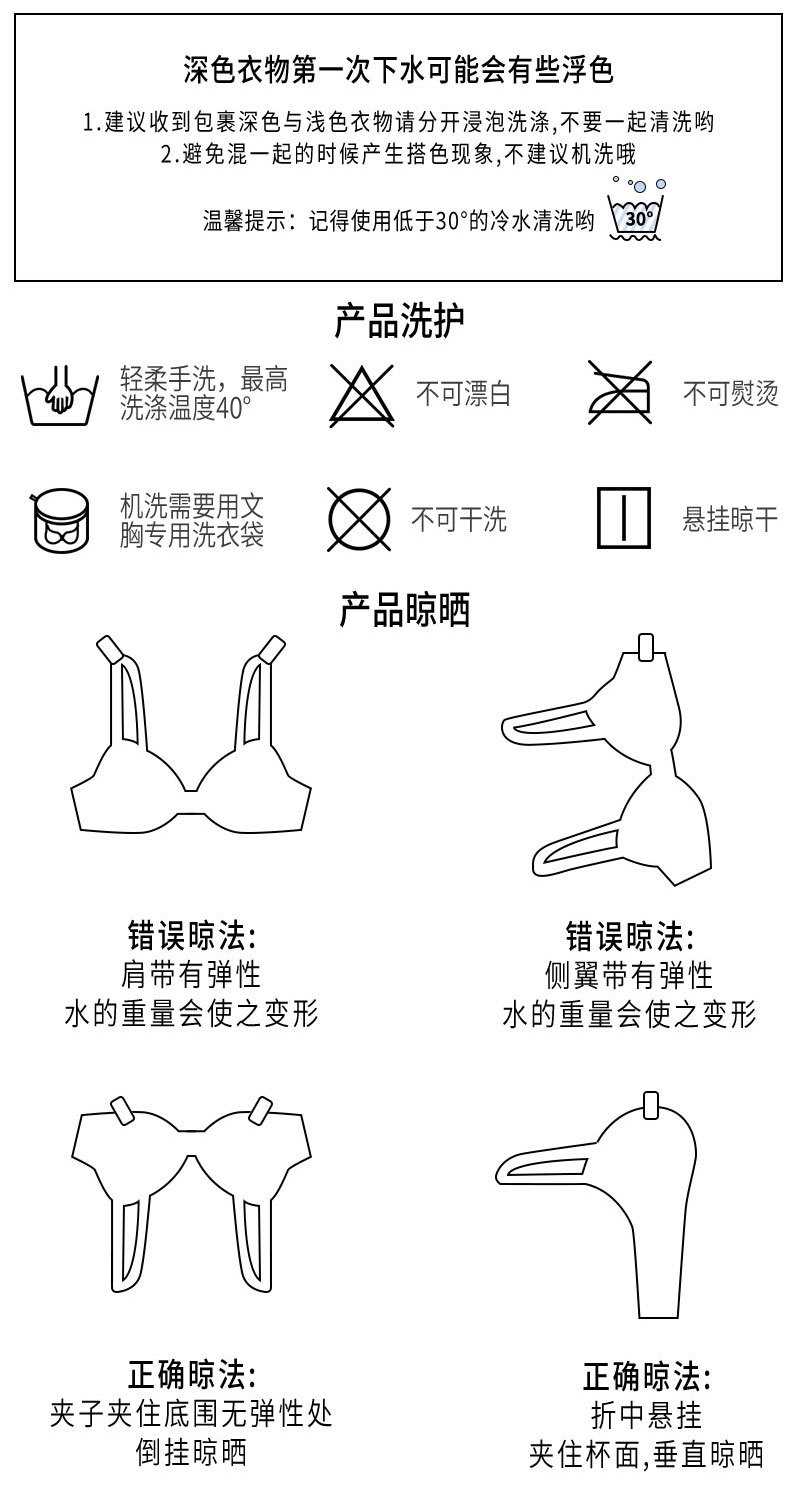 深色衣物第一次下水可能会有些浮色

1.建议收到包裹深色与浅色衣物请分开浸泡洗涤,不要一起清洗哟
2.避免混一起的时候产生搭色现象,不建议机洗哦

温馨提示：记得使用低于30°的冷水清洗哟 30°

产品洗护

轻柔手洗，最高洗涤温度40°

不可漂白

不可熨烫

机洗需要用文胸专用洗衣袋

不可干洗

悬挂晾干

产品晾晒

错误晾法:
肩带有弹性
水的重量会使之变形

错误晾法:
侧翼带有弹性
水的重量会使之变形

正确晾法:
夹子夹住底围无弹性处
倒挂晾晒

正确晾法:
折中悬挂
夹住杯面,垂直晾晒