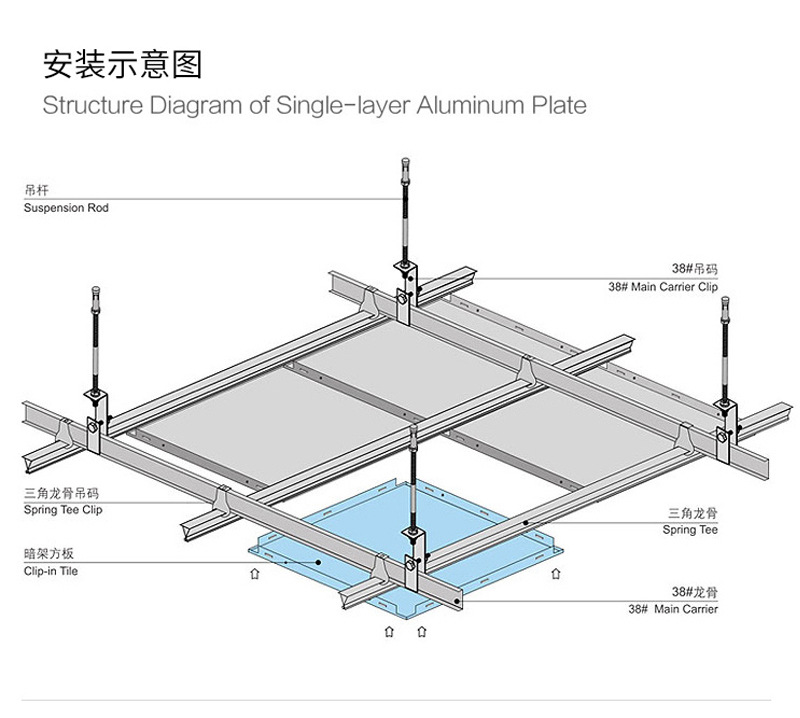 安装示意图
Structure Diagram of Single-layer Aluminum Plate

吊杆
Suspension Rod

38#吊码
38# Main Carrier Clip

三角龙骨吊码
Spring Tee Clip

三角龙骨
Spring Tee

暗架方板
Clip-in Tile

38#龙骨
38# Main Carrier