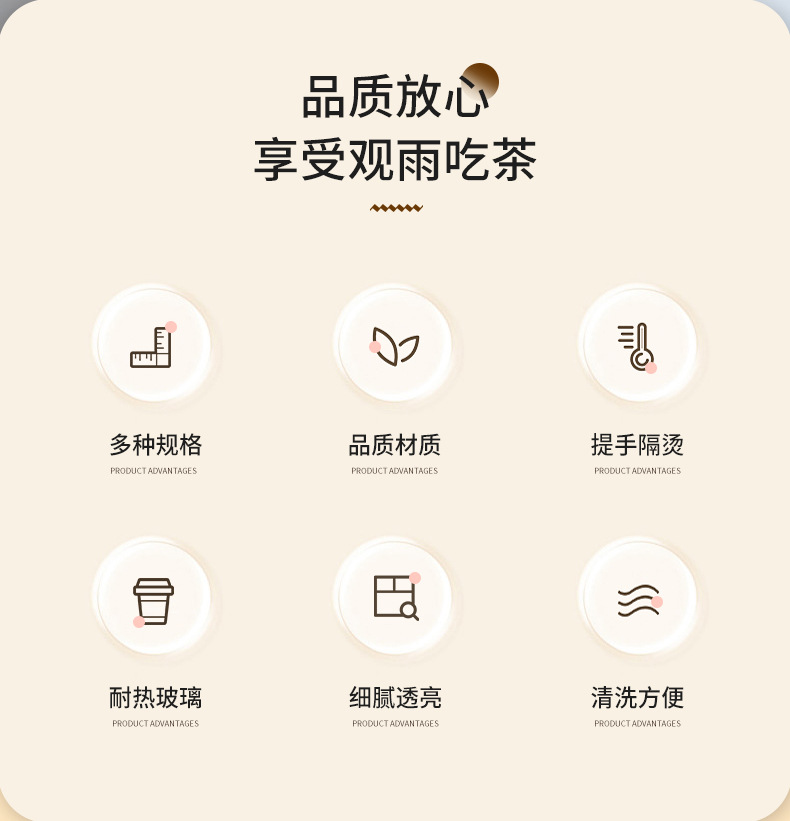 品质放心
享受观雨吃茶

多种规格
PRODUCT ADVANTAGES

品质材质
PRODUCT ADVANTAGES

提手隔烫
PRODUCT ADVANTAGES

耐热玻璃
PRODUCT ADVANTAGES

细腻透亮
PRODUCT ADVANTAGES

清洗方便
PRODUCT ADVANTAGES