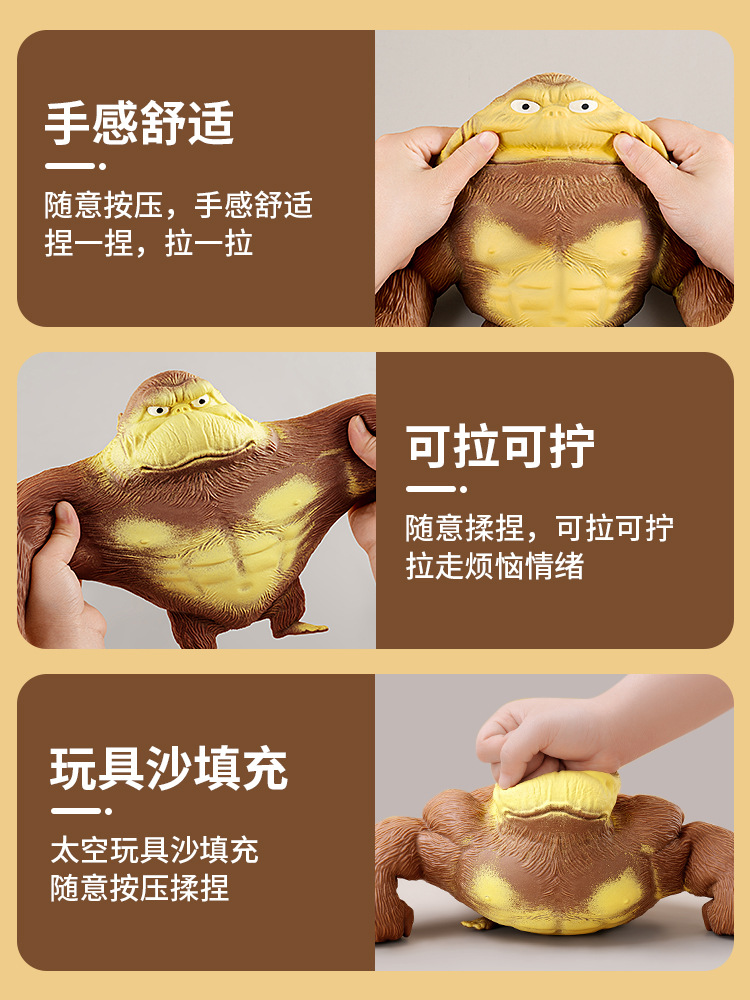 手感舒适

随意按压，手感舒适
捏一捏，拉一拉

可拉可拧

随意揉捏，可拉可拧
拉走烦恼情绪

玩具沙填充

太空玩具沙填充
随意按压揉捏