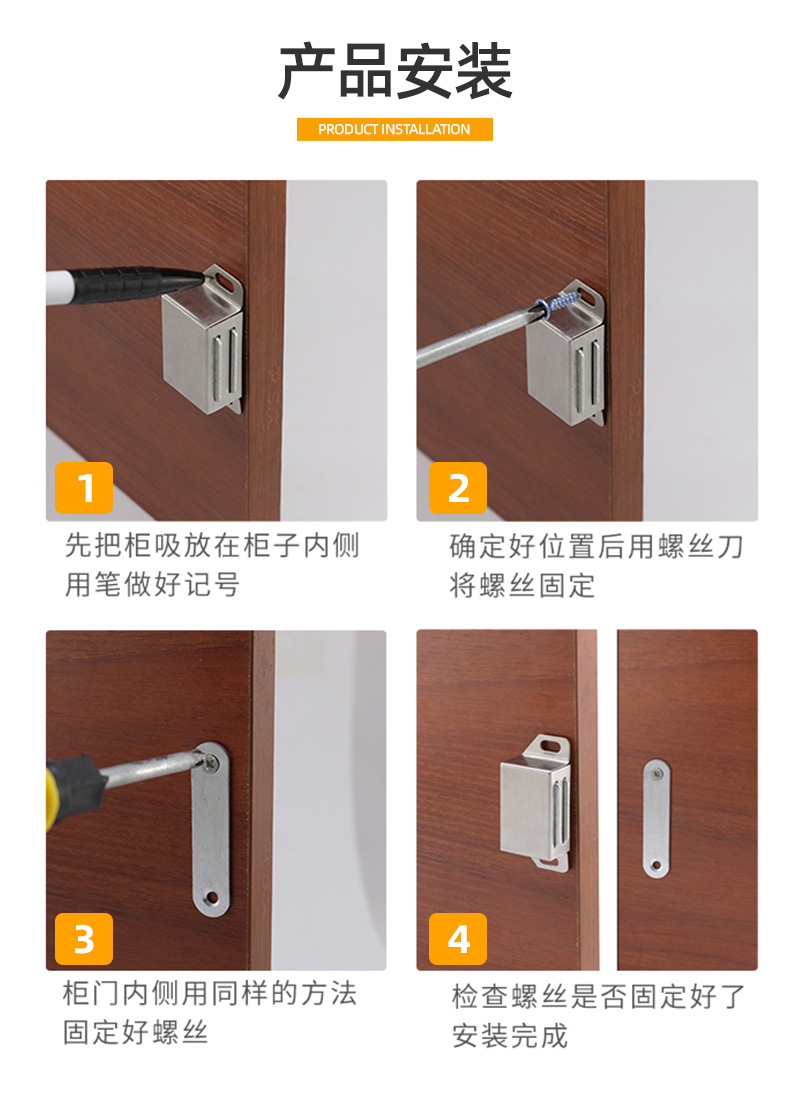 产品安装

PRODUCT INSTALLATION

1

先把柜吸放在柜子内侧用笔做好记号

2

确定好位置后用螺丝刀将螺丝固定

3

柜门内侧用同样的方法固定好螺丝

4

检查螺丝是否固定好了安装完成