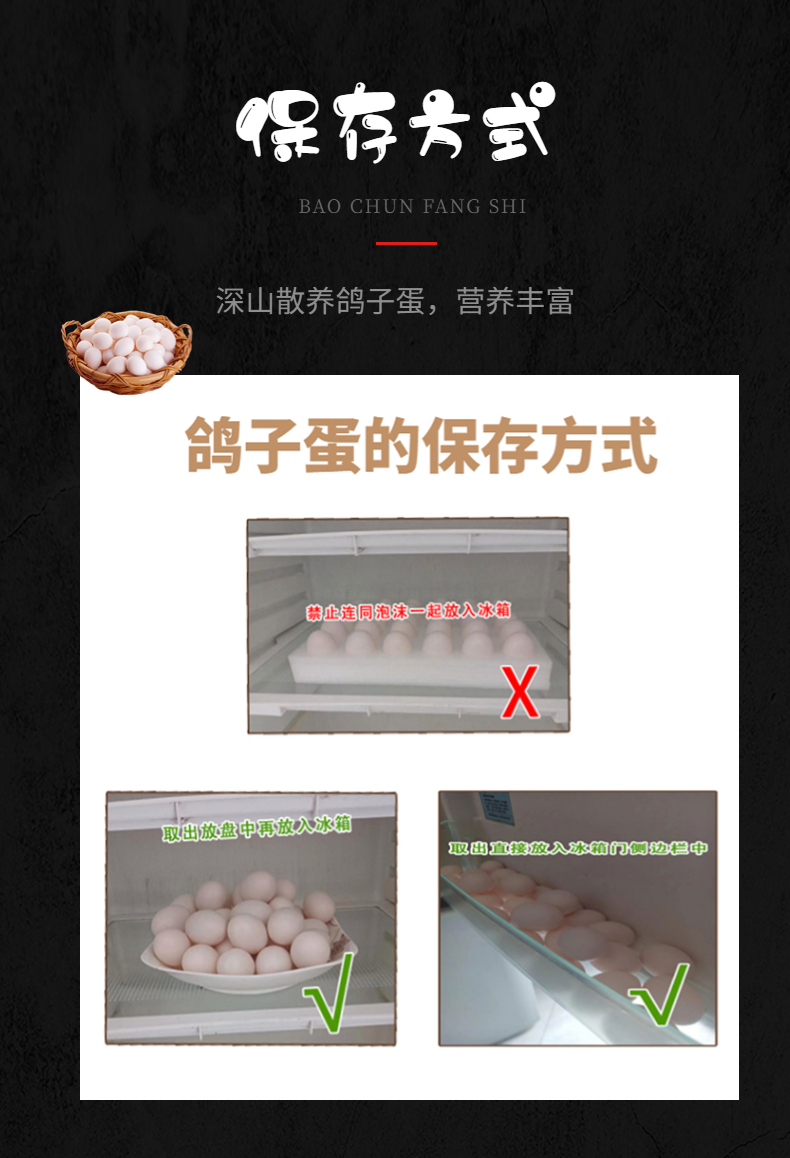 保存方式

BAO CHUN FANG SHI

深山散养鸽子蛋，营养丰富

鸽子蛋的保存方式

禁止连同泡沫一起放入冰箱

X

取出放盘中再放入冰箱

√

取出直接放入冰箱门侧边栏中

√