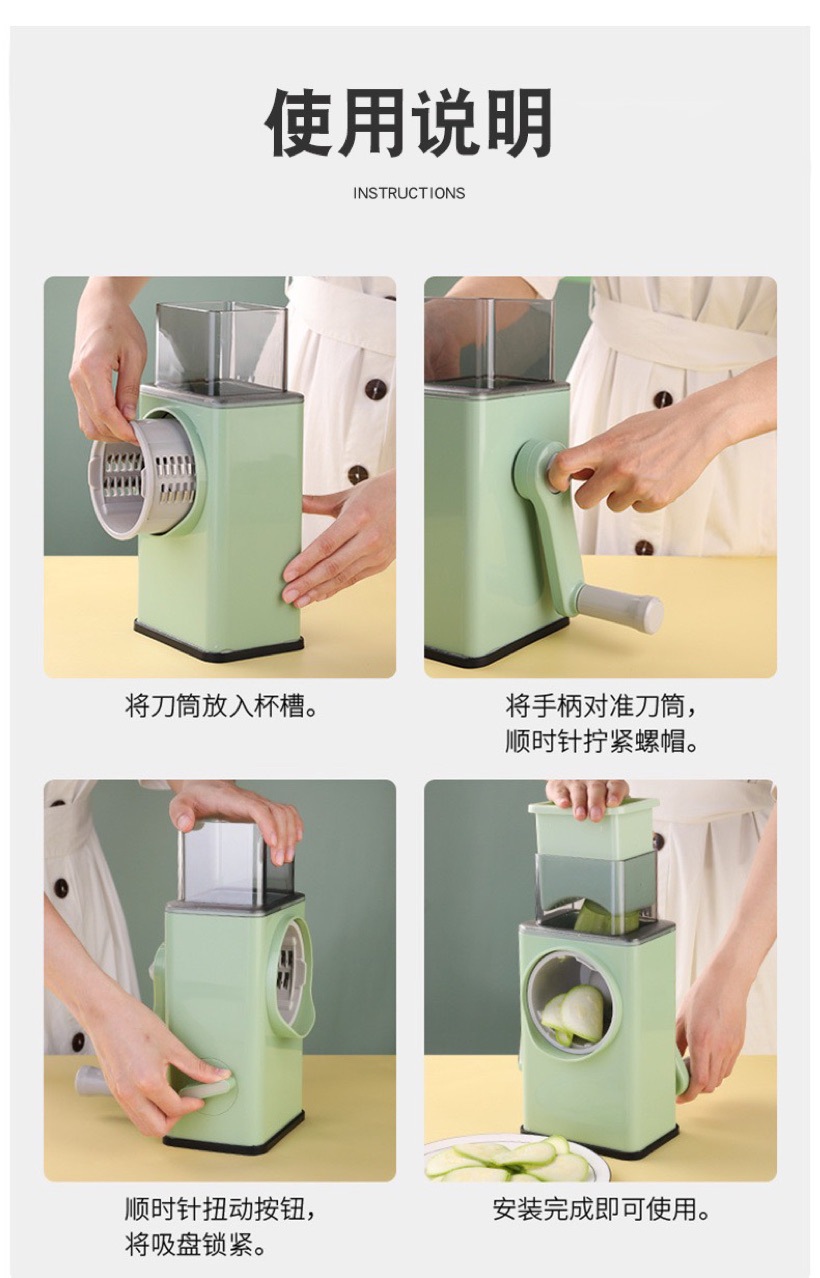 使用说明

INSTRUCTIONS

将刀筒放入杯槽。

将手柄对准刀筒，顺时针拧紧螺帽。

顺时针扭动按钮，将吸盘锁紧。

安装完成即可使用。