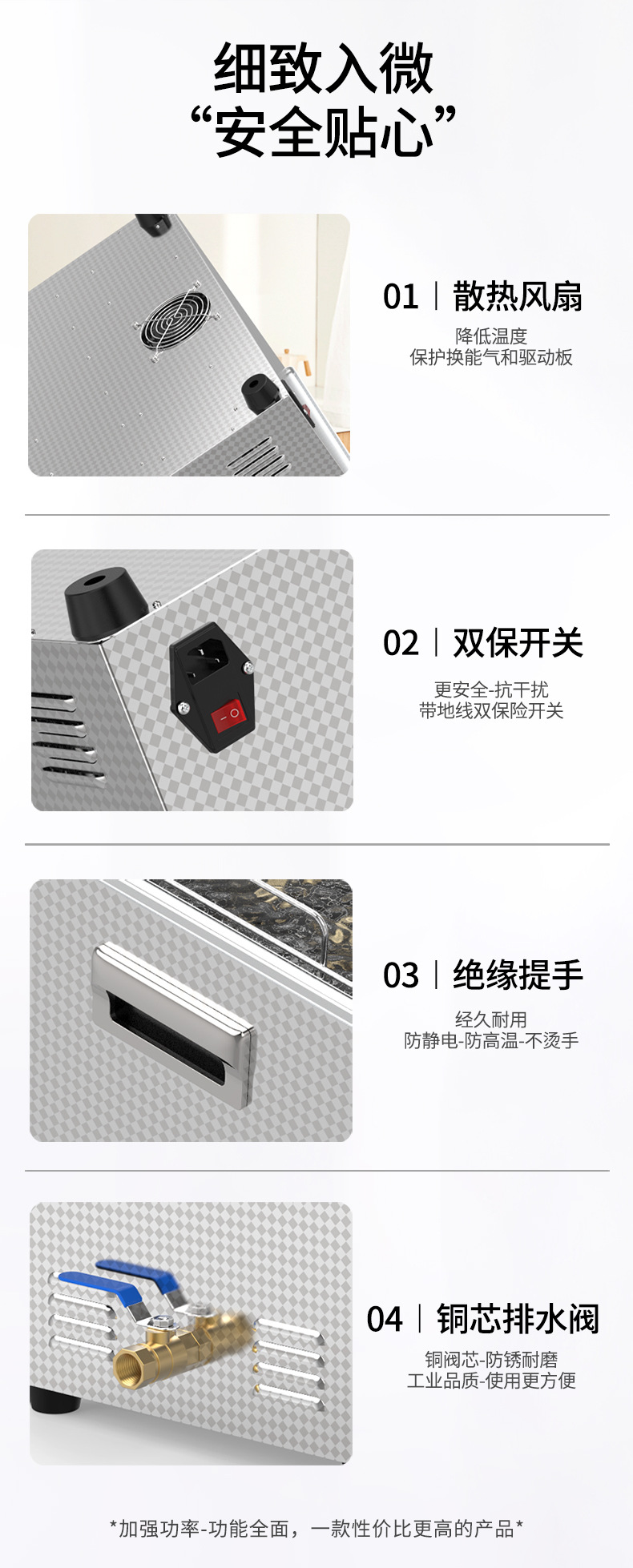 细致入微
“安全贴心”

01 | 散热风扇

降低温度
保护换能气和驱动板

02 | 双保开关

更安全-抗干扰
带地线双保险开关

03 | 绝缘提手

经久耐用
防静电-防高温-不烫手

04 | 铜芯排水阀

铜阀芯-防锈耐磨
工业品质-使用更方便

*加强功率-功能全面，一款性价比更高的产品*