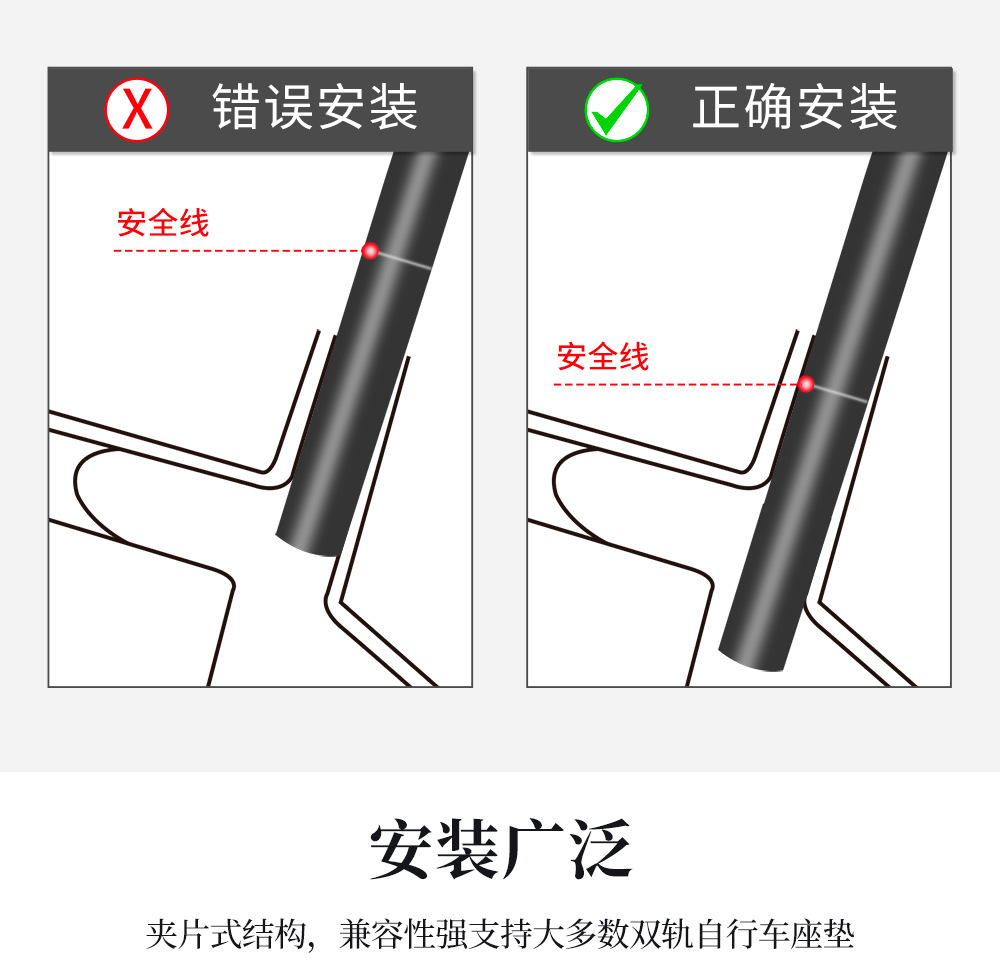 X 错误安装

安全线

正确安装

安全线

安装广泛

夹片式结构，兼容性强支持大多数双轨自行车座垫