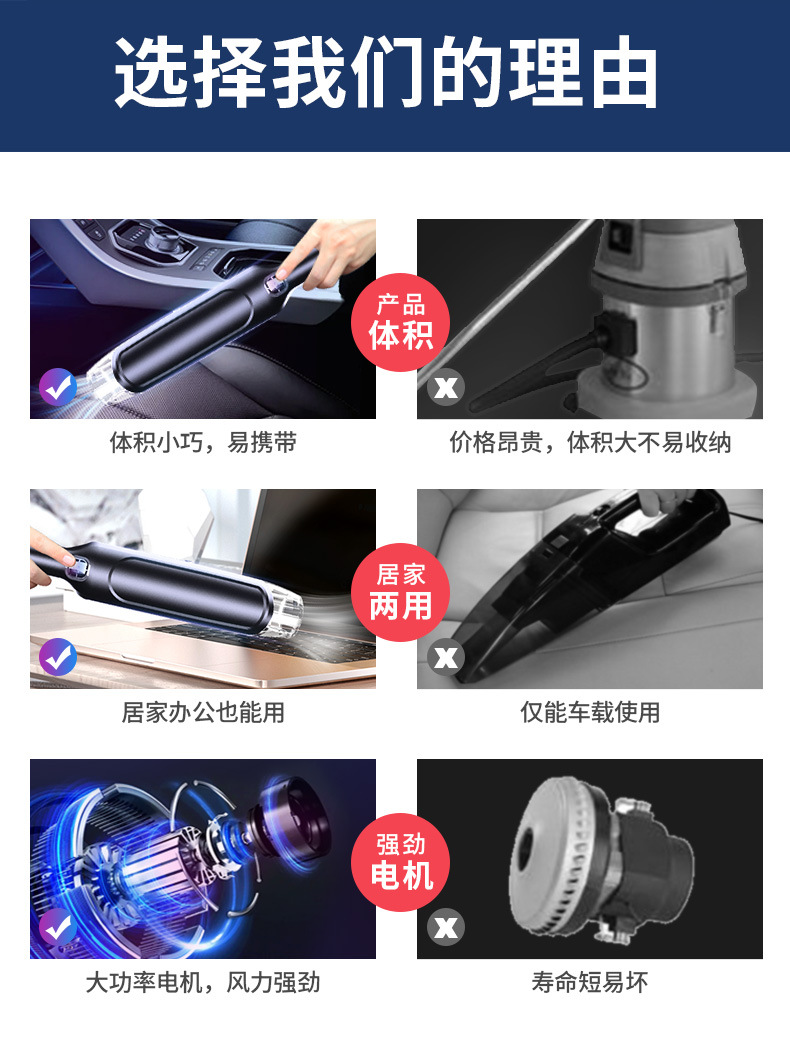 选择我们的理由

产品
体积

体积小巧，易携带

价格昂贵，体积大不易收纳

居家
两用

居家办公也能用

仅能车载使用

强劲
电机

大功率电机，风力强劲

寿命短易坏