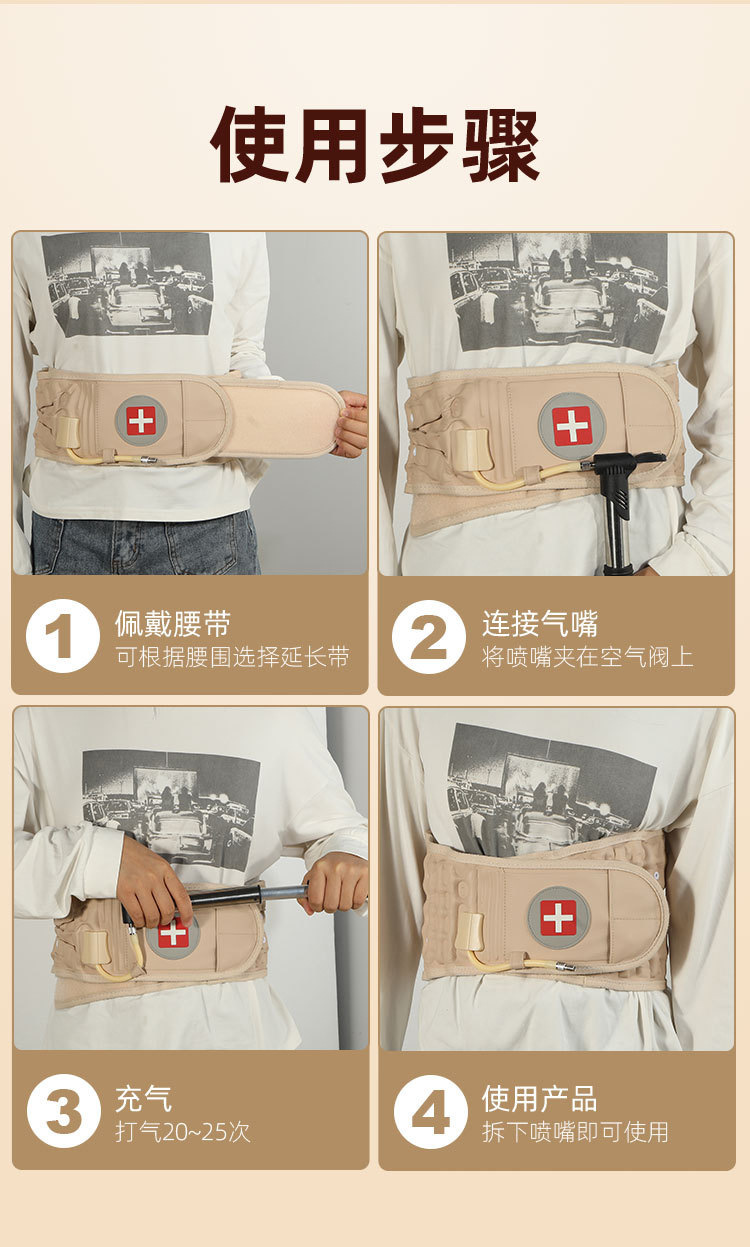 使用步骤

1 佩戴腰带
可根据腰围选择延长带

2 连接气嘴
将喷嘴夹在空气阀上

3 充气
打气20~25次

4 使用产品
拆下喷嘴即可使用