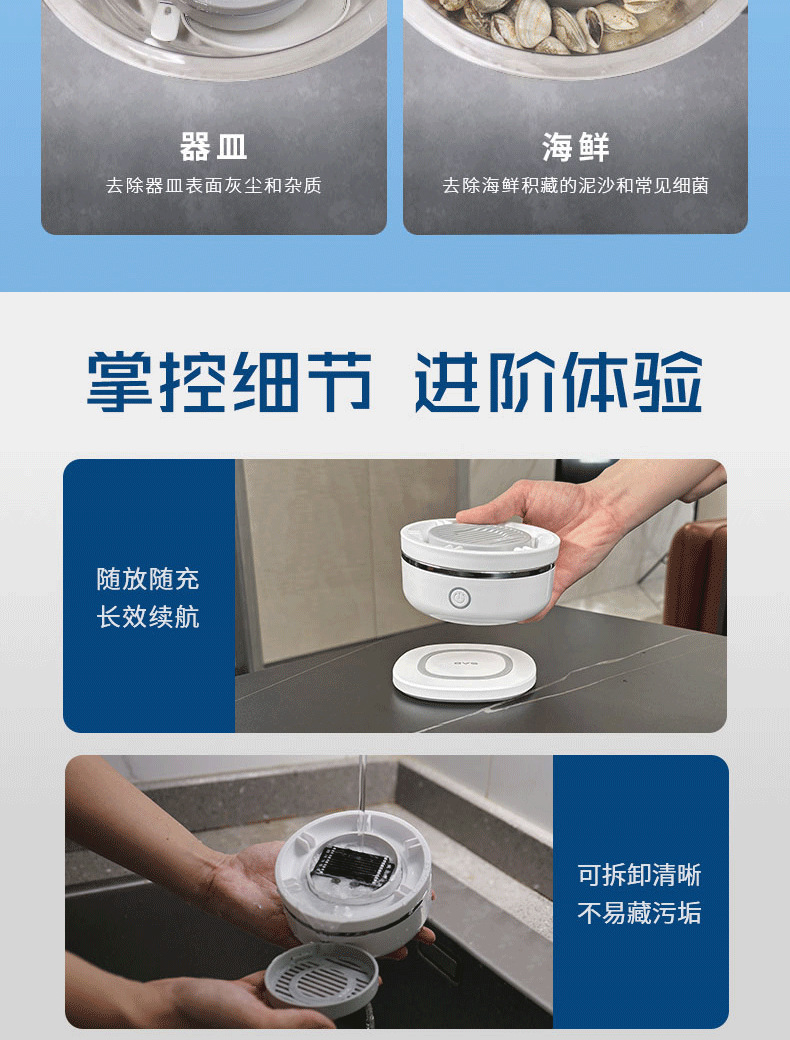 器皿

去除器皿表面灰尘和杂质

海鲜

去除海鲜积藏的泥沙和常见细菌

掌控细节 进阶体验

随放随充
长效续航

可拆卸清晰
不易藏污垢