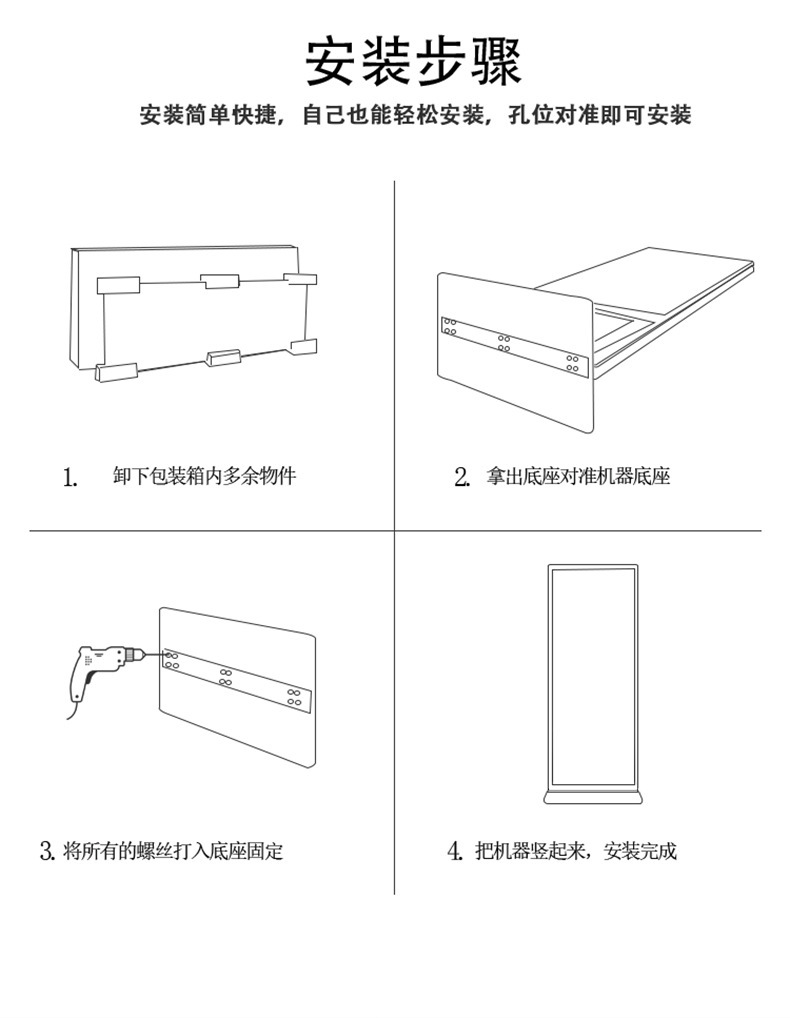 安装步骤

安装简单快捷，自己也能轻松安装，孔位对准即可安装

1. 卸下包装箱内多余物件

2. 拿出底座对准机器底座

3. 将所有的螺丝打入底座固定

4. 把机器竖起来，安装完成