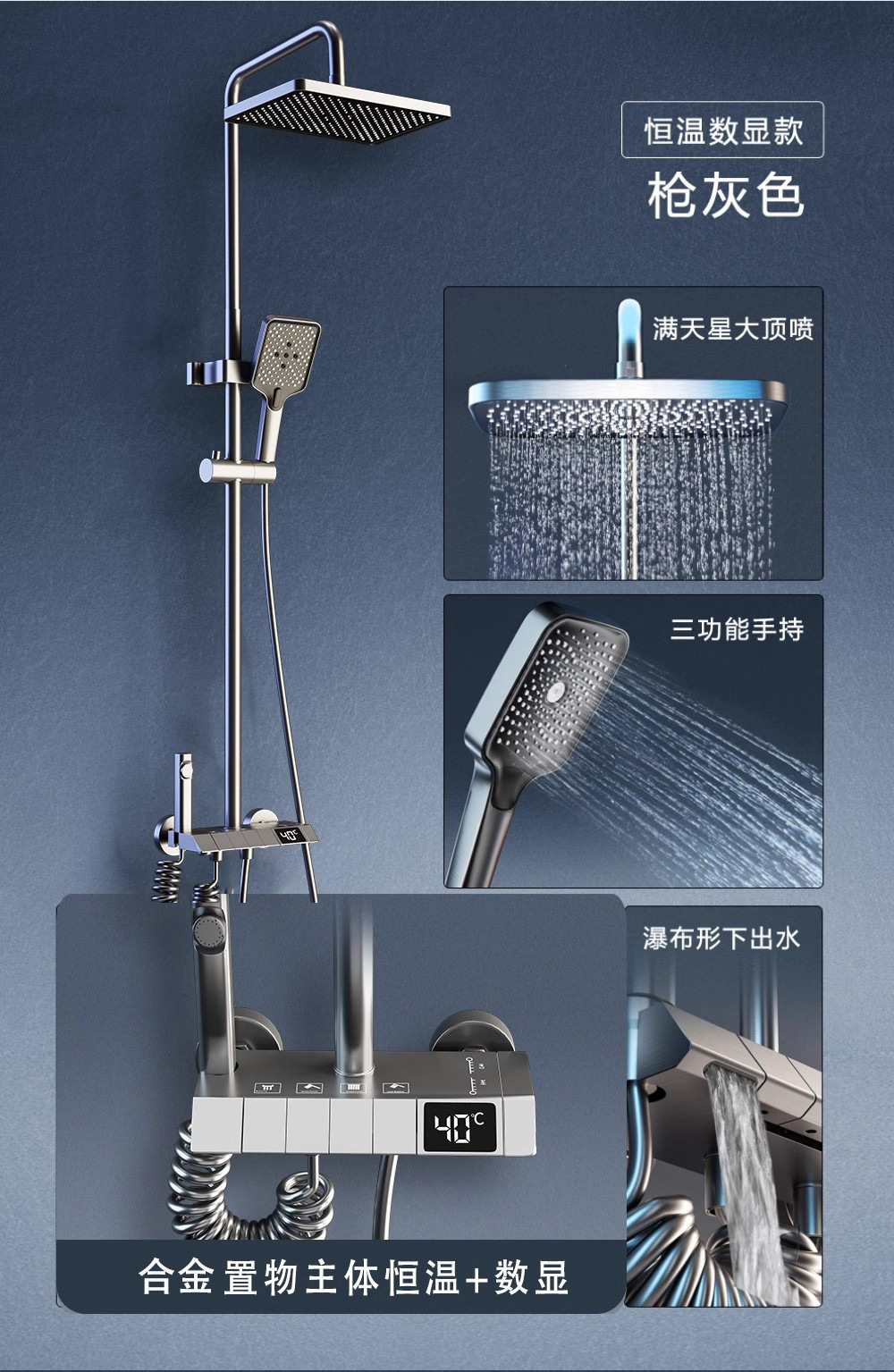 恒温数显款

枪灰色

满天星大顶喷

三功能手持

40°C

瀑布形下出水

40°C

合金置物主体恒温+数显