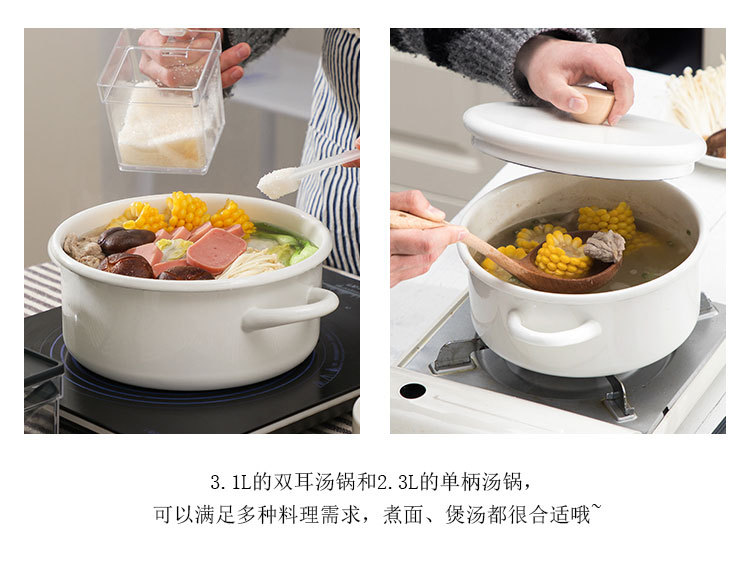 3.1L的双耳汤锅和2.3L的单柄汤锅，
可以满足多种料理需求，煮面、煲汤都很合适哦~