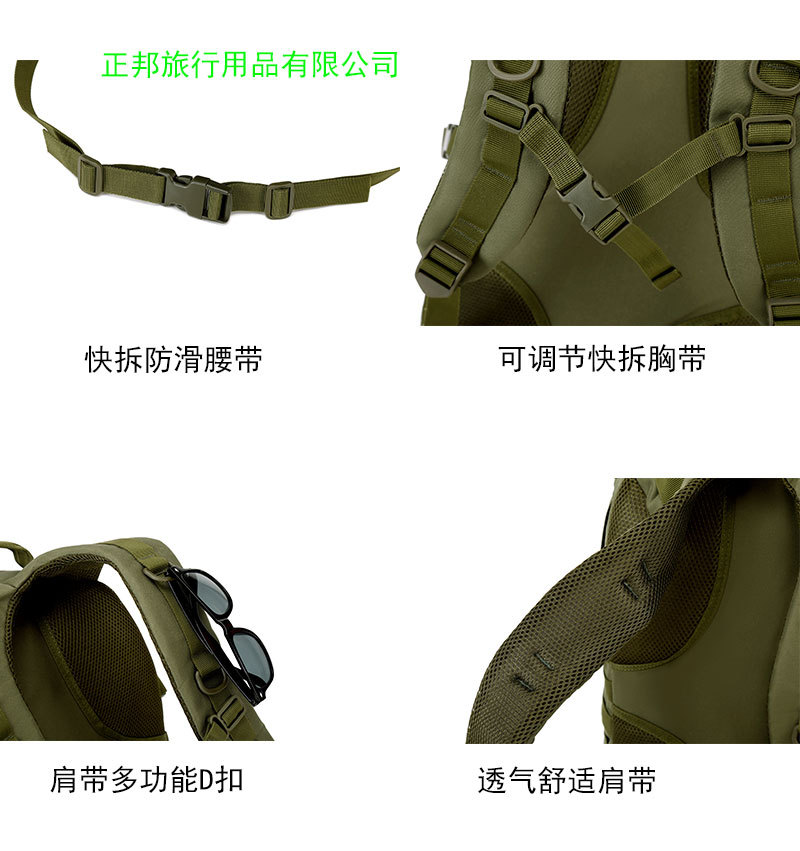 正邦旅行用品有限公司

快拆防滑腰带

可调节快拆胸带

肩带多功能D扣

透气舒适肩带