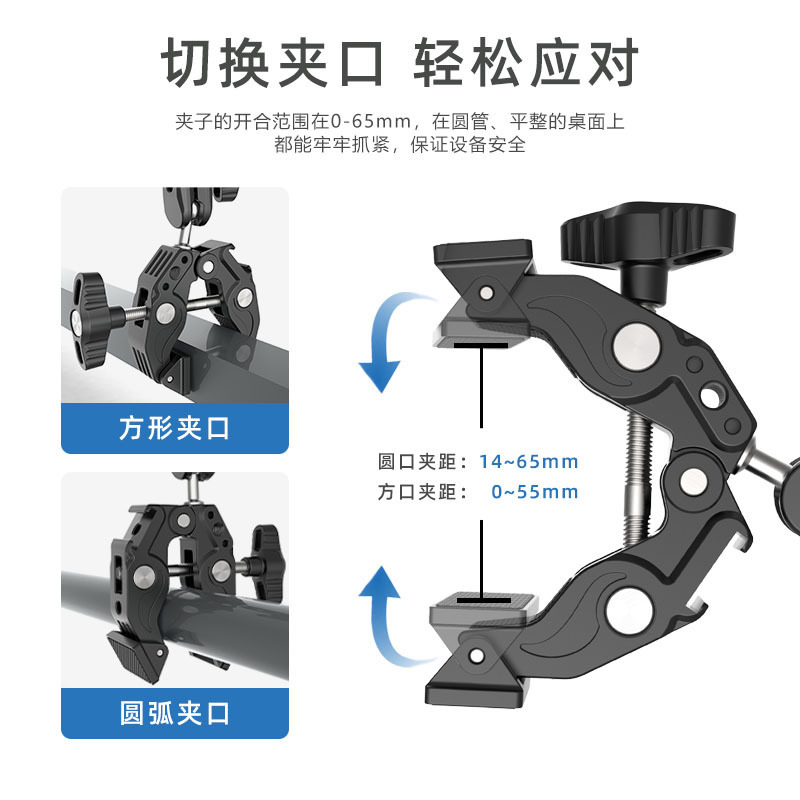 切换夹口 轻松应对

夹子的开合范围在0-65mm，在圆管、平整的桌面上都能牢牢抓紧，保证设备安全

方形夹口

圆弧夹口

圆口夹距：14~65mm
方口夹距： 0~55mm