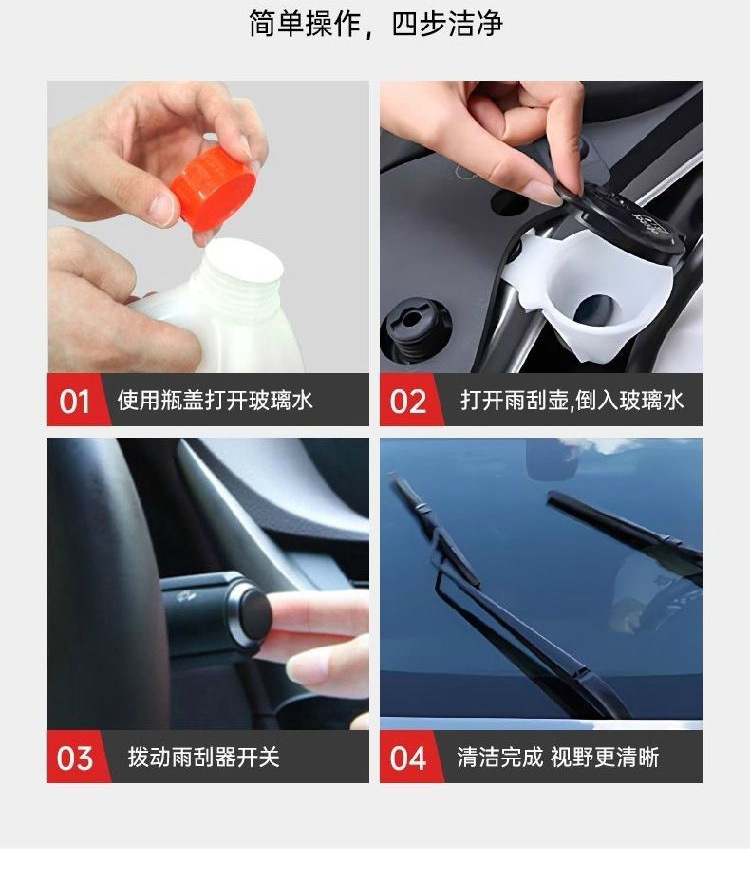 简单操作，四步洁净

01 使用瓶盖打开玻璃水

02 打开雨刮壶,倒入玻璃水

03 拨动雨刮器开关

04 清洁完成 视野更清晰