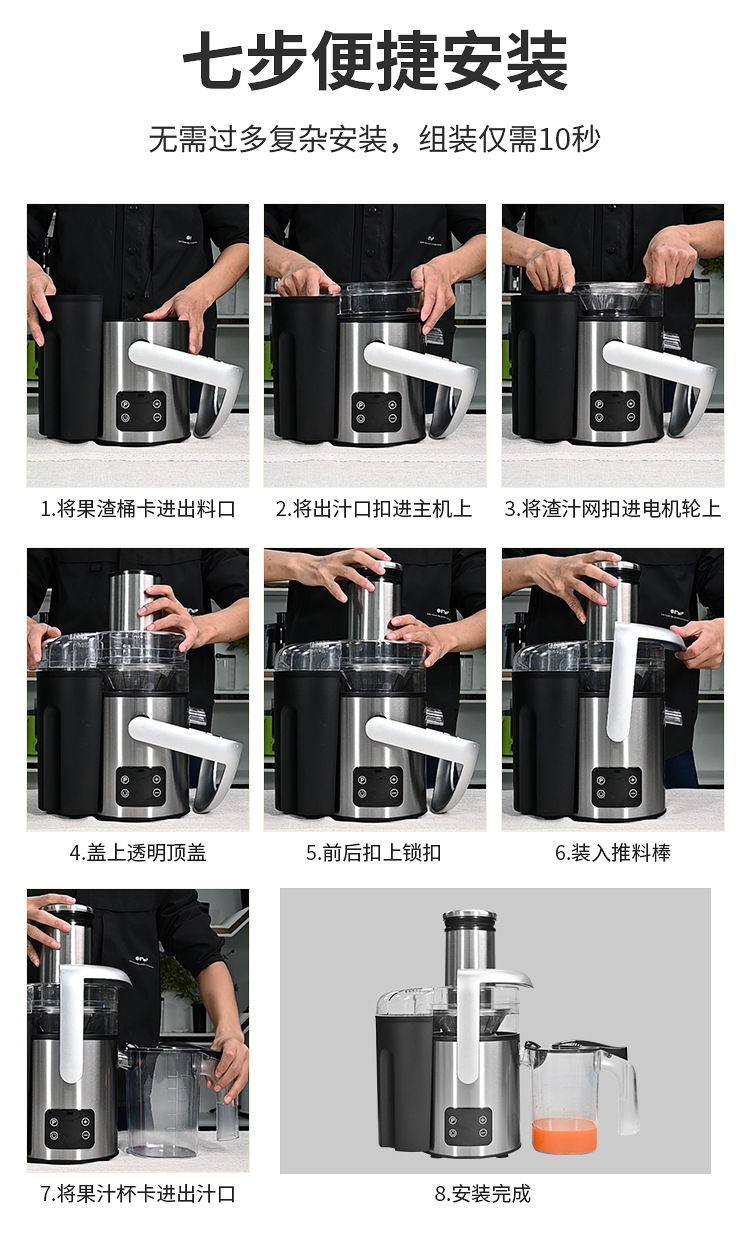 七步便捷安装

无需过多复杂安装，组装仅需10秒

1.将果渣桶卡进出料口

2.将出汁口扣进主机上

3.将渣汁网扣进电机轮上

4.盖上透明顶盖

5.前后扣上锁扣

6.装入推料棒

7.将果汁杯卡进出汁口

8.安装完成