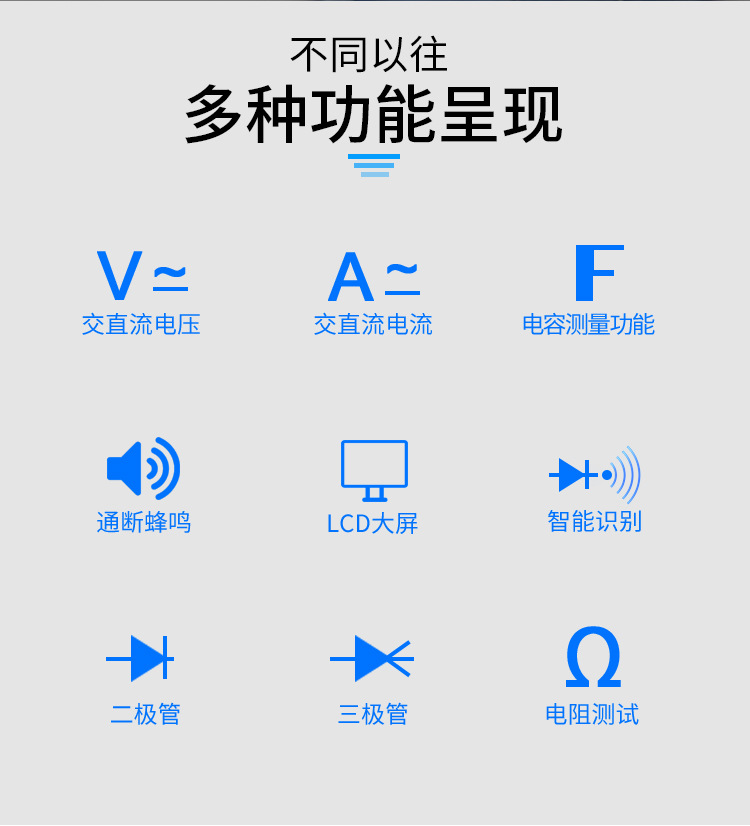 不同以往
多种功能呈现

V≃
交直流电压

A≃
交直流电流

F
电容测量功能

通断蜂鸣

LCD大屏

智能识别

二极管

三极管

Ω
电阻测试