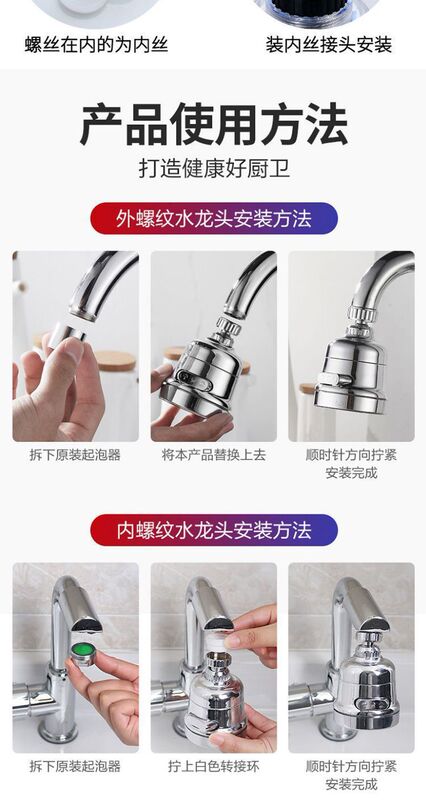 螺丝在内的为内丝

装内丝接头安装

产品使用方法

打造健康好厨卫

外螺纹水龙头安装方法

拆下原装起泡器

将本产品替换上去

顺时针方向拧紧
安装完成

内螺纹水龙头安装方法

拆下原装起泡器

拧上白色转接环

顺时针方向拧紧
安装完成