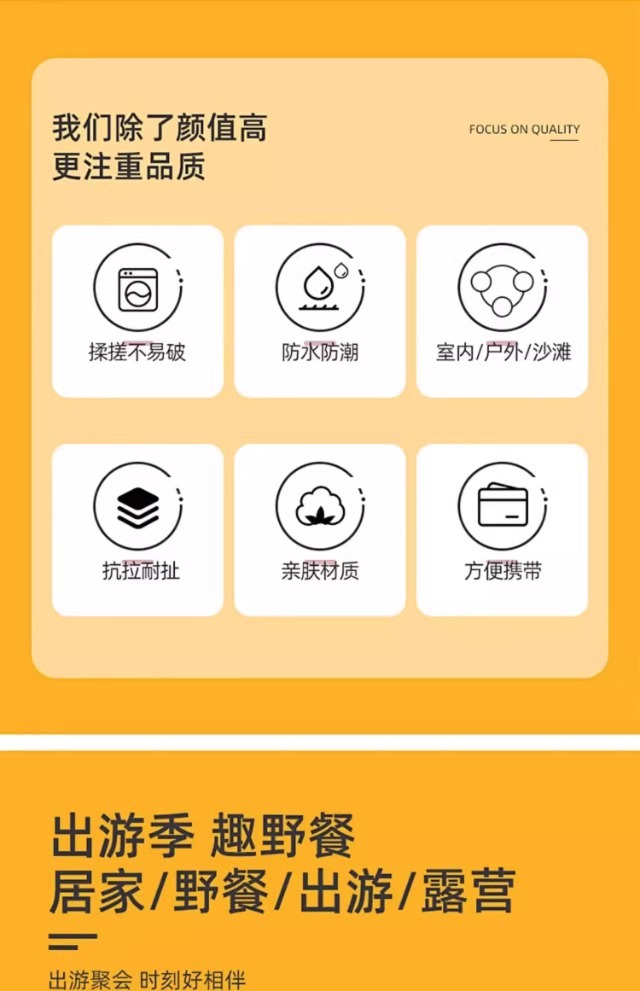 我们除了颜值高
更注重品质

FOCUS ON QUALITY

揉搓不易破

防水防潮

室内/户外/沙滩

抗拉耐扯

亲肤材质

方便携带

出游季 趣野餐
居家/野餐/出游/露营

出游聚会 时刻好相伴