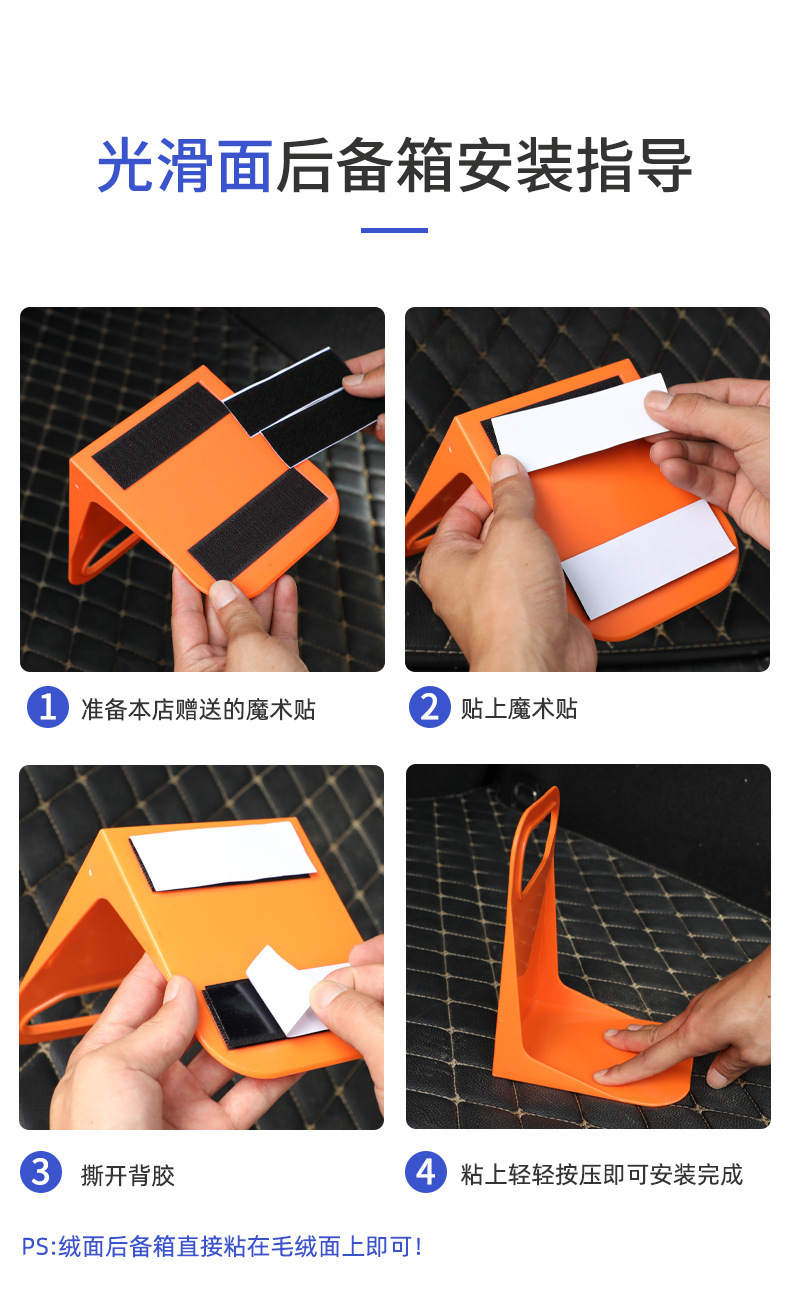 光滑面后备箱安装指导

1 准备本店赠送的魔术贴

2 贴上魔术贴

3 撕开背胶

4 粘上轻轻按压即可安装完成

PS:绒面后备箱直接粘在毛绒面上即可!