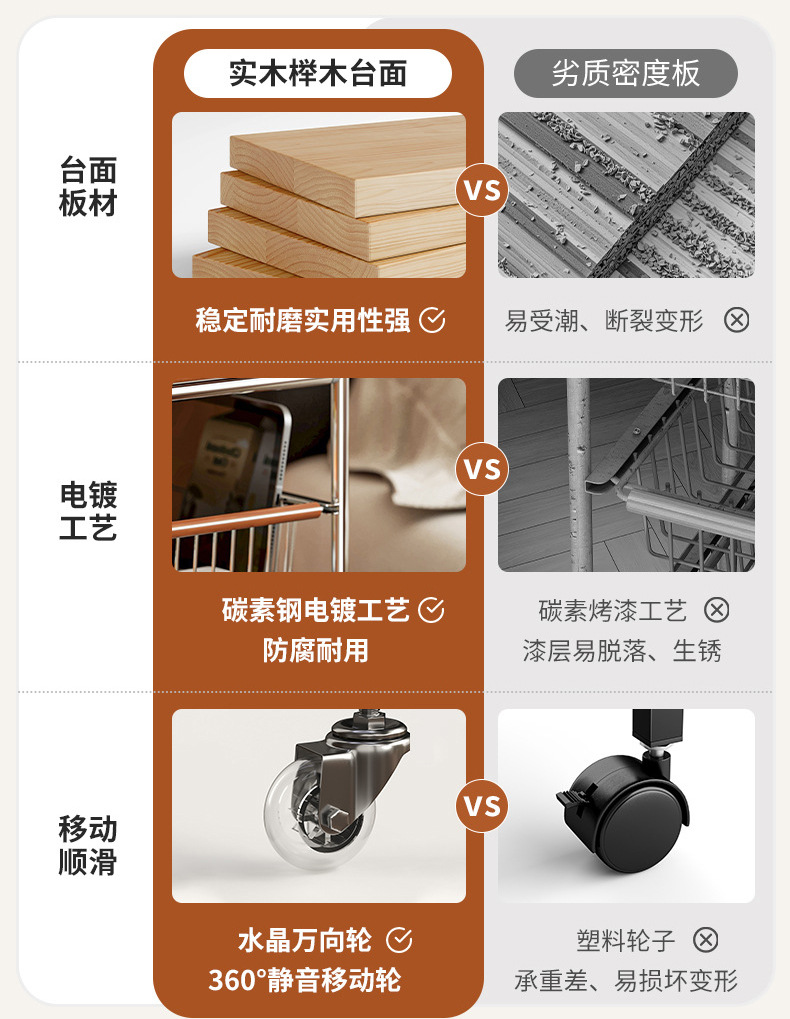 实木榉木台面

劣质密度板

台面板材

VS

稳定耐磨实用性强

易受潮、断裂变形

电镀工艺

VS

碳素钢电镀工艺
防腐耐用

碳素烤漆工艺
漆层易脱落、生锈

移动顺滑

VS

水晶万向轮
360°静音移动轮

塑料轮子
承重差、易损坏变形