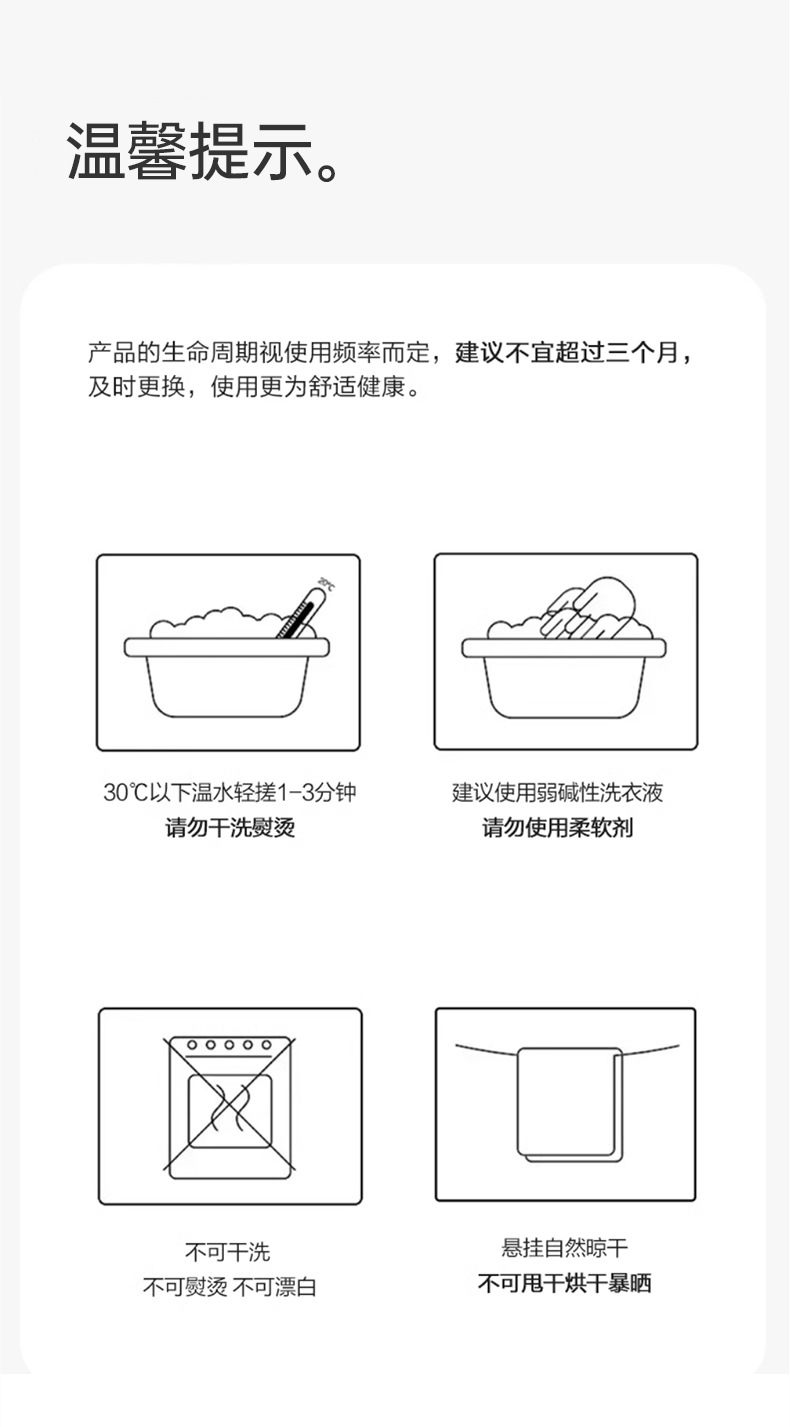 温馨提示。

产品的生命周期视使用频率而定，建议不宜超过三个月，及时更换，使用更为舒适健康。

30℃

30℃以下温水轻搓1-3分钟
请勿干洗熨烫

建议使用弱碱性洗衣液
请勿使用柔软剂

不可干洗
不可熨烫 不可漂白

悬挂自然晾干
不可甩干烘干暴晒