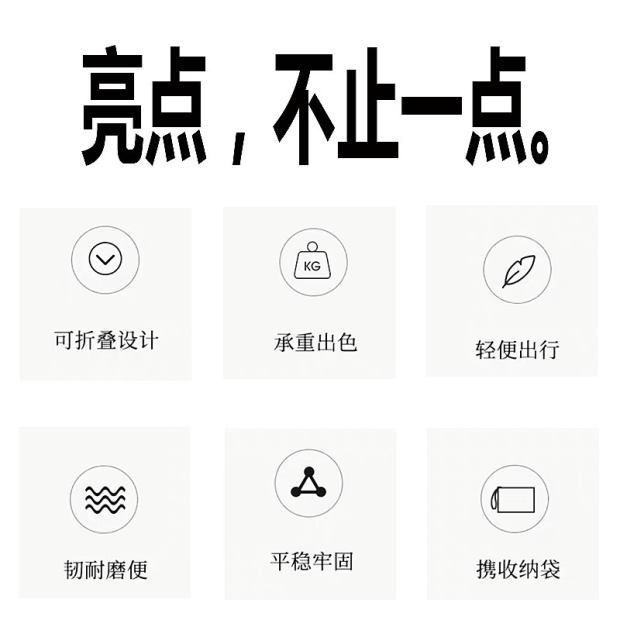 亮点，不止一点。

KG

可折叠设计

承重出色

轻便出行

韧耐磨便

平稳牢固

携收纳袋